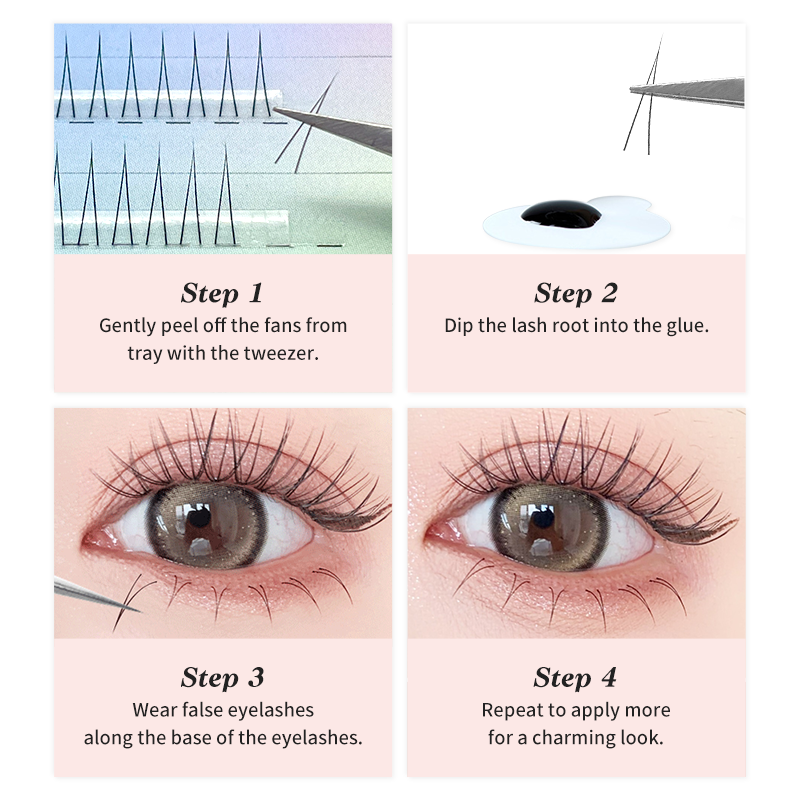 Step 1
Gently peel off the fans from tray with the tweezer.

Step 2
Dip the lash root into the glue.

Step 3
Wear false eyelashes along the base of the eyelashes.

Step 4
Repeat to apply more for a charming look.