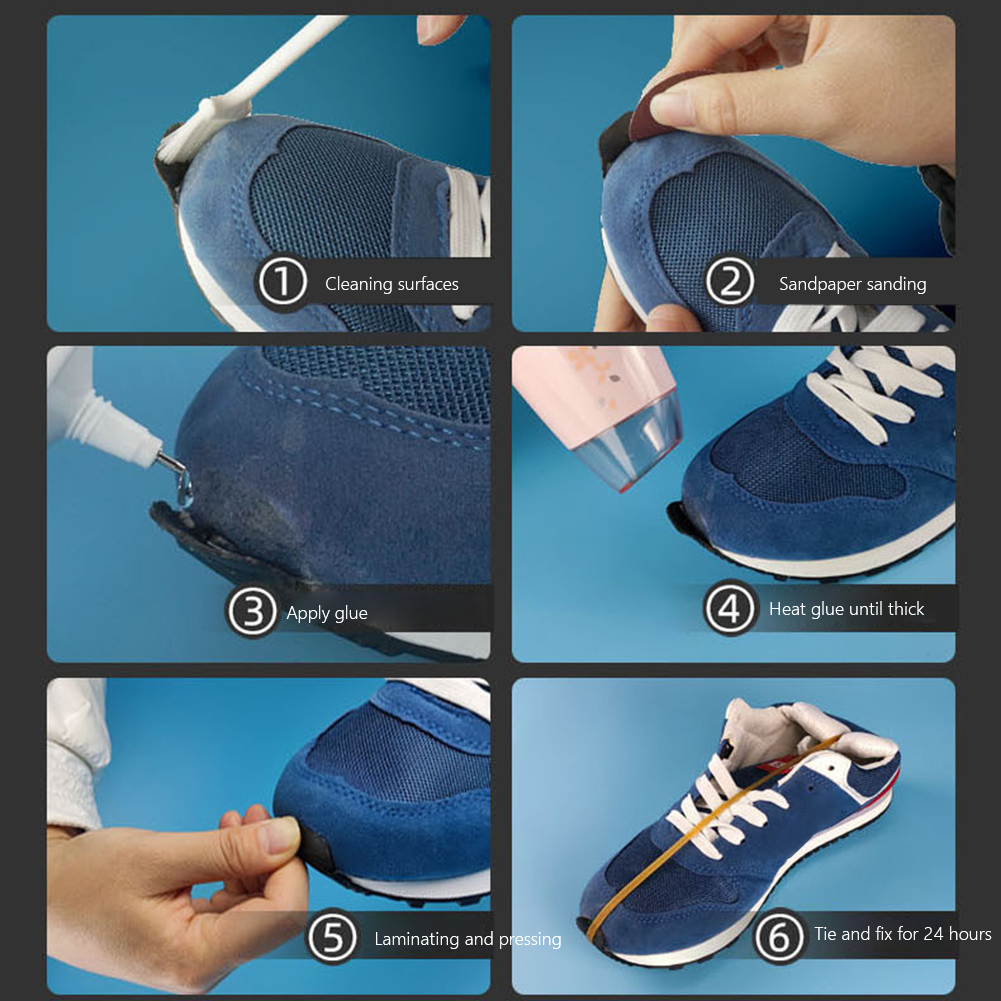 ① Cleaning surfaces

② Sandpaper sanding

③ Apply glue

④ Heat glue until thick

⑤ Laminating and pressing

⑥ Tie and fix for 24 hours