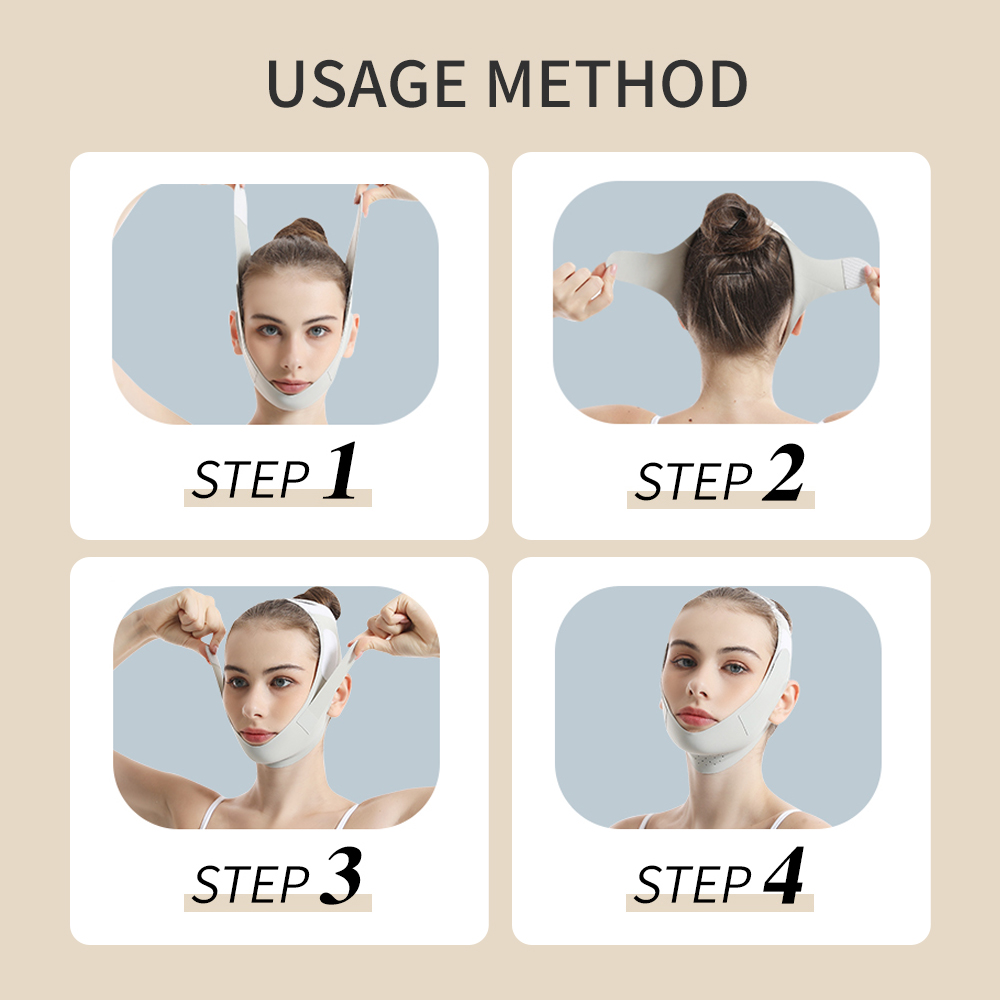 USAGE METHOD

STEP 1

STEP 2

STEP 3

STEP 4