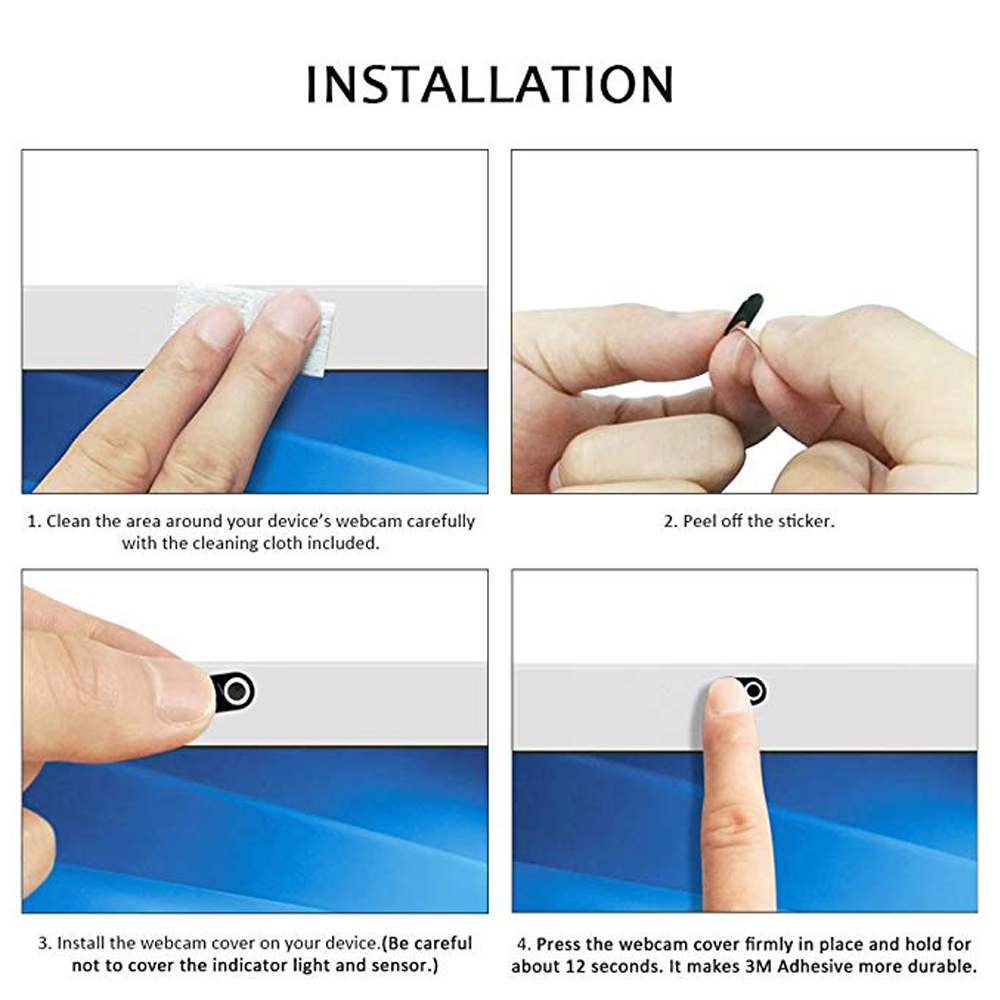 INSTALLATION

1. Clean the area around your device's webcam carefully with the cleaning cloth included.

2. Peel off the sticker.

3. Install the webcam cover on your device.(Be careful not to cover the indicator light and sensor.)

4. Press the webcam cover firmly in place and hold for about 12 seconds. It makes 3M Adhesive more durable.