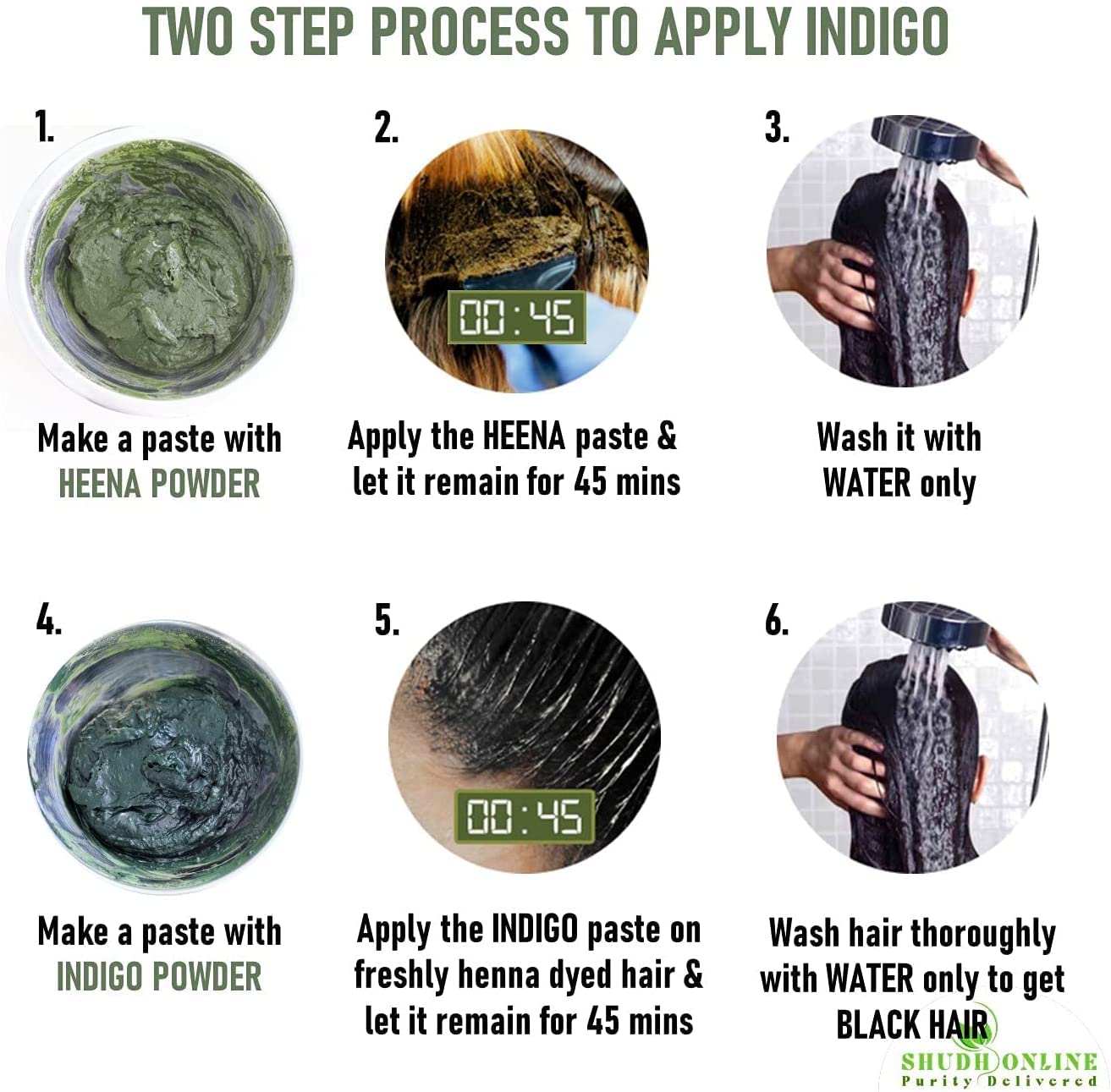 TWO STEP PROCESS TO APPLY INDIGO

1.

Make a paste with HEENA POWDER

2.

00:45

Apply the HEENA paste & let it remain for 45 mins

3.

Wash it with WATER only

4.

Make a paste with INDIGO POWDER

5.

00:45

Apply the INDIGO paste on freshly henna dyed hair & let it remain for 45 mins

6.

Wash hair thoroughly with WATER only to get BLACK HAIR

SHUDH ONLINE
Purity Delivered