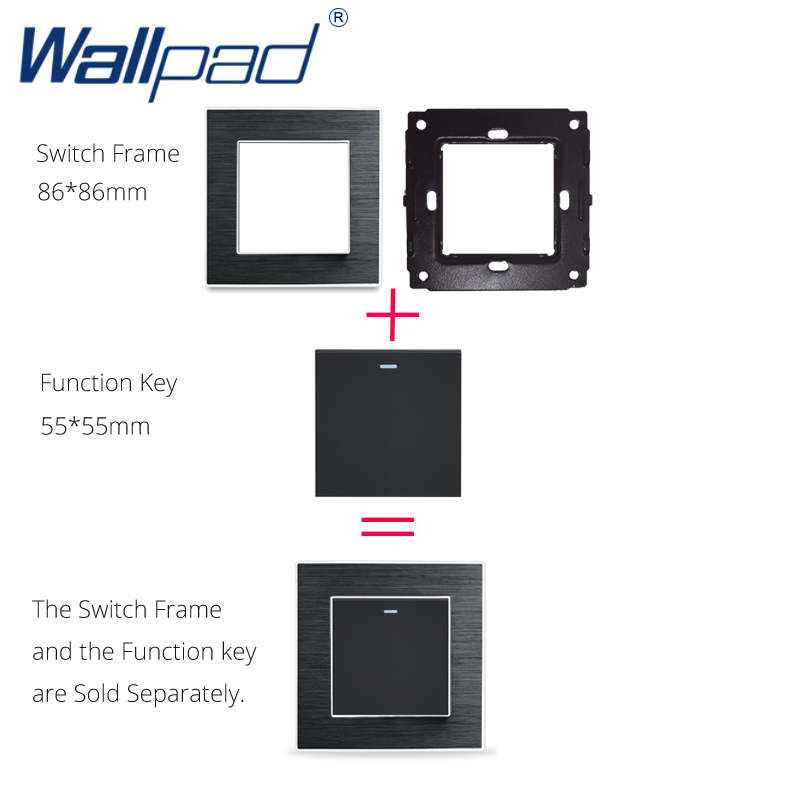 Wallpad®

Switch Frame
86*86mm

+

Function Key
55*55mm

=

The Switch Frame and the Function key are Sold Separately.