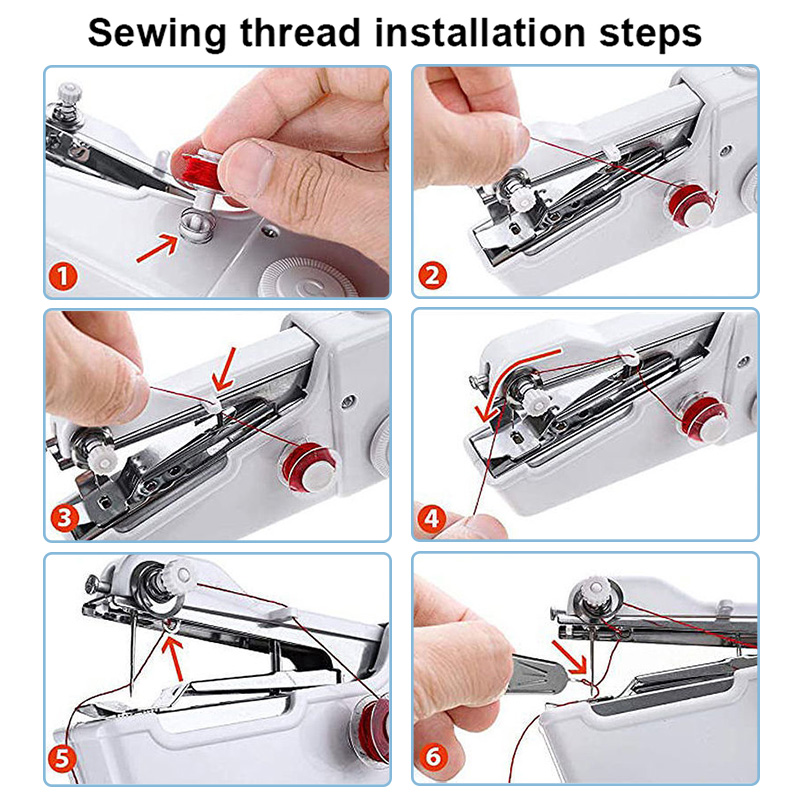 Sewing thread installation steps

1

2

3

4

5

6