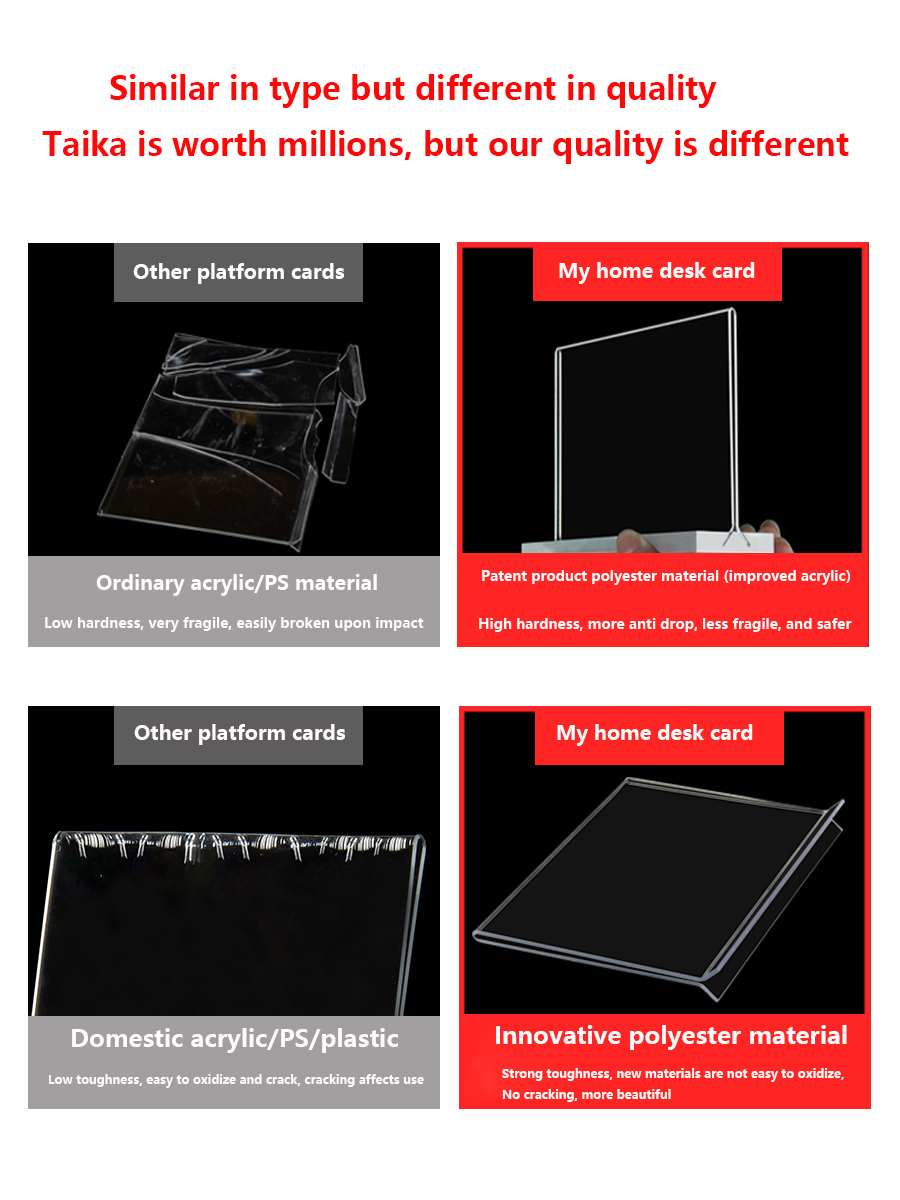 Similar in type but different in quality
Taika is worth millions, but our quality is different

Other platform cards

Ordinary acrylic/PS material

Low hardness, very fragile, easily broken upon impact

My home desk card

Patent product polyester material (improved acrylic)

High hardness, more anti drop, less fragile, and safer

Other platform cards

Domestic acrylic/PS/plastic

Low toughness, easy to oxidize and crack, cracking affects use

My home desk card

Innovative polyester material

Strong toughness, new materials are not easy to oxidize, No cracking, more beautiful