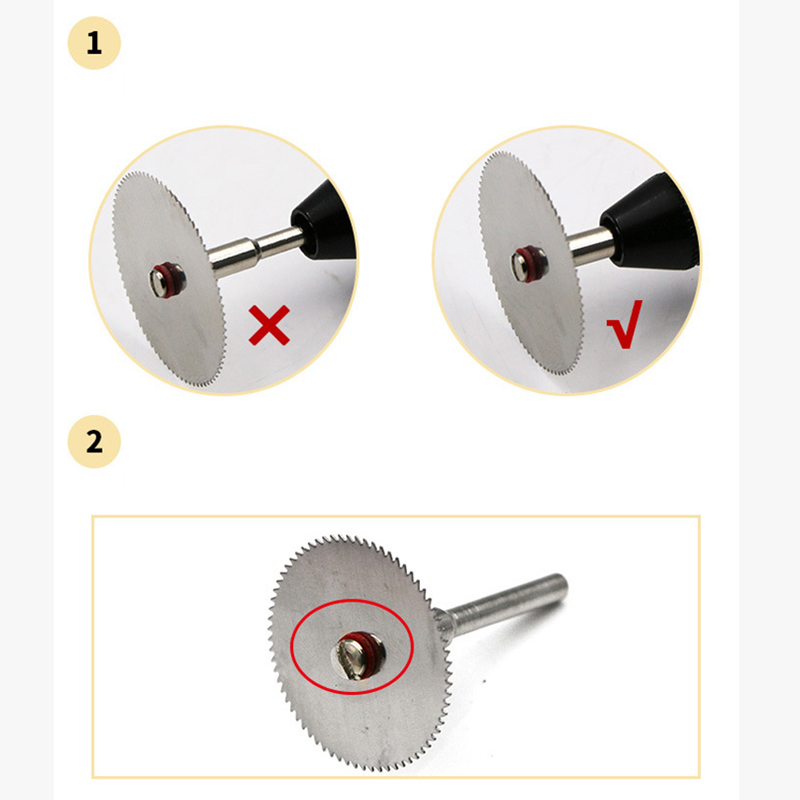 1

×

√

2