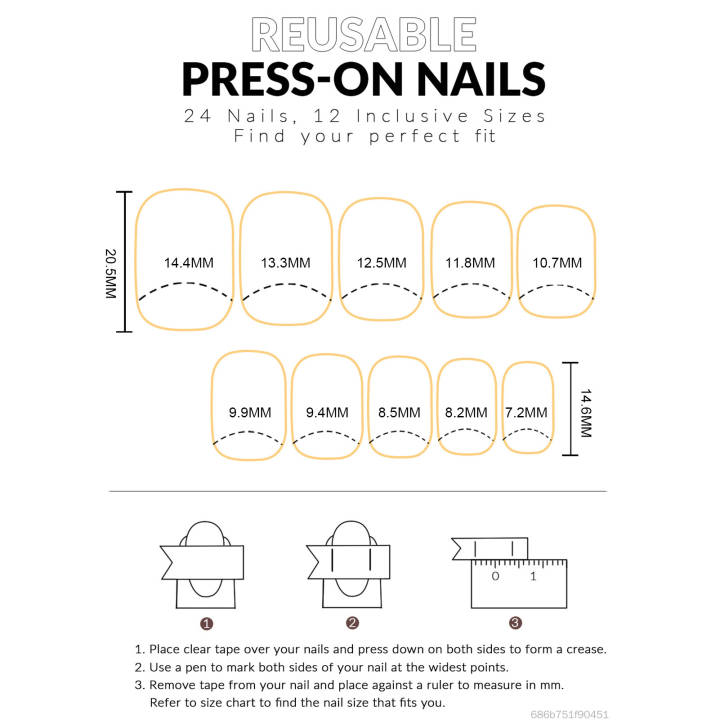 REUSABLE
PRESS-ON NAILS
24 Nails, 12 Inclusive Sizes
Find your perfect fit

20.5MM

14.4MM 13.3MM 12.5MM 11.8MM 10.7MM

9.9MM 9.4MM 8.5MM 8.2MM 7.2MM

14.6MM

0 1

1 2 3

1. Place clear tape over your nails and press down on both sides to form a crease.
2. Use a pen to mark both sides of your nail at the widest points.
3. Remove tape from your nail and place against a ruler to measure in mm. Refer to size chart to find the nail size that fits you.

686b751f90451