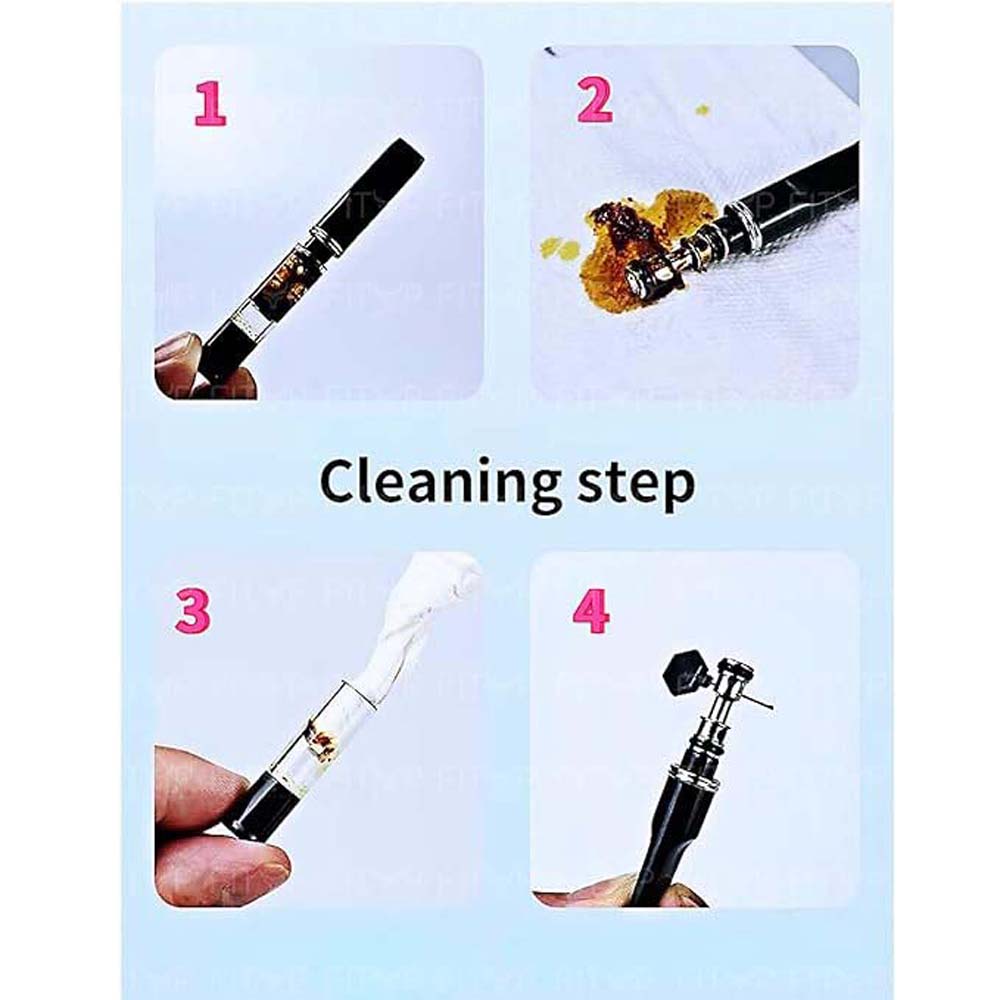 1

2

Cleaning step

3

4