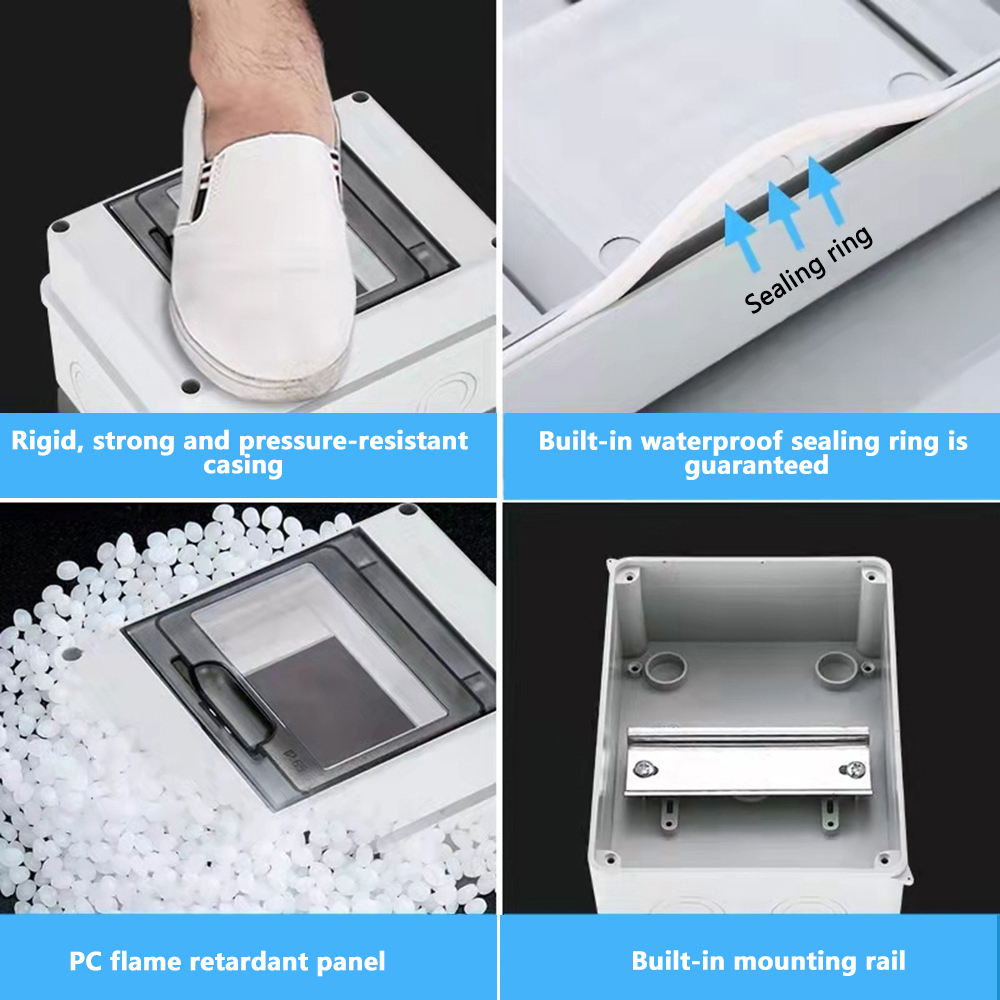 Rigid, strong and pressure-resistant casing

Sealing ring

Built-in waterproof sealing ring is guaranteed

PC flame retardant panel

Built-in mounting rail