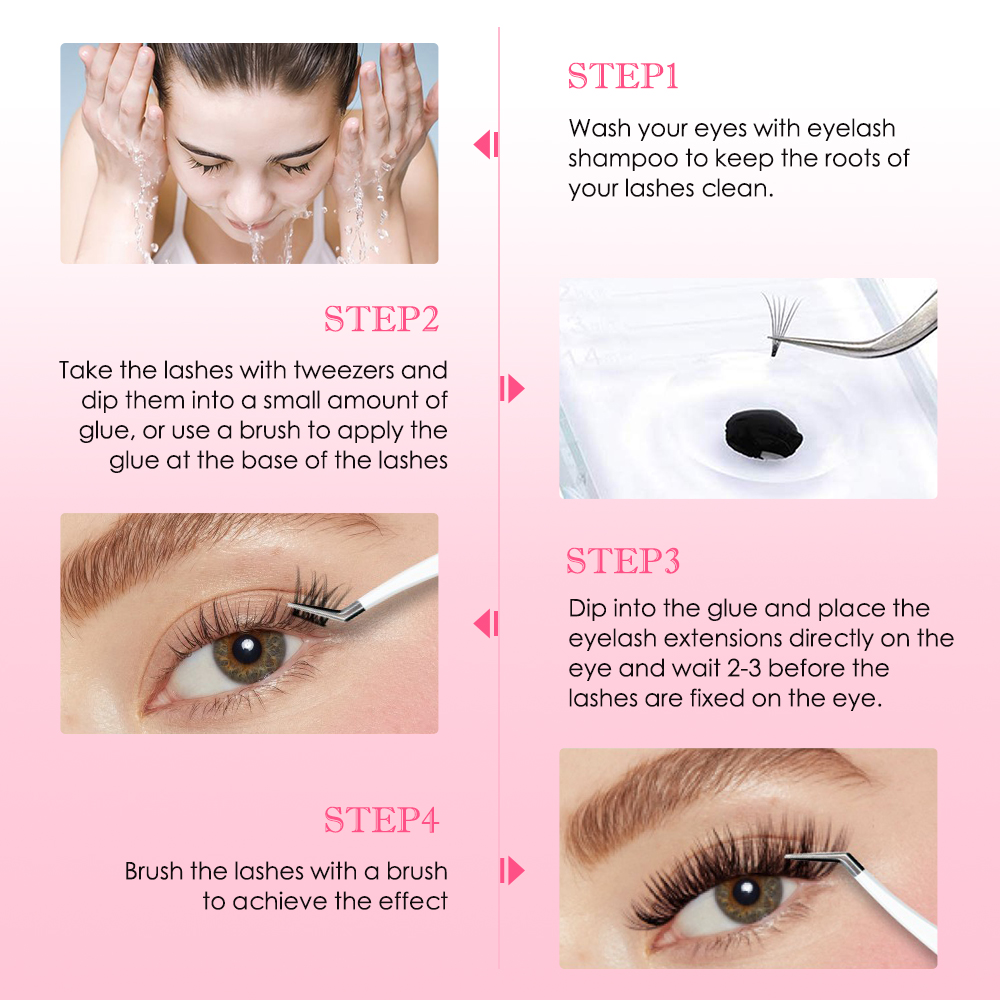 STEP1

Wash your eyes with eyelash shampoo to keep the roots of your lashes clean.

STEP2

Take the lashes with tweezers and dip them into a small amount of glue, or use a brush to apply the glue at the base of the lashes

STEP3

Dip into the glue and place the eyelash extensions directly on the eye and wait 2-3 before the lashes are fixed on the eye.

STEP4

Brush the lashes with a brush to achieve the effect