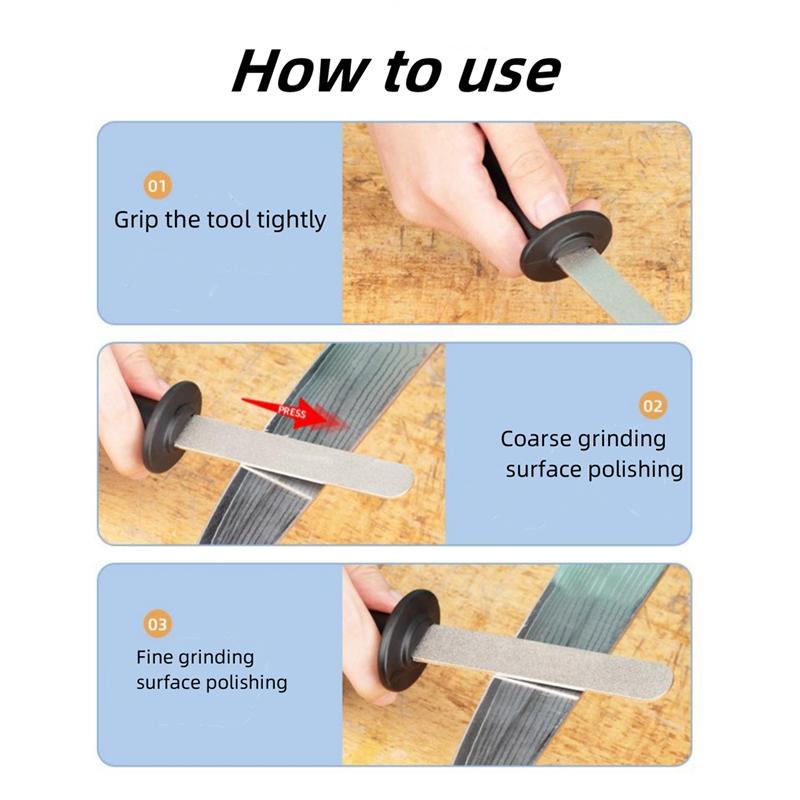 How to use

01

Grip the tool tightly

PRESS

02

Coarse grinding surface polishing

03

Fine grinding surface polishing