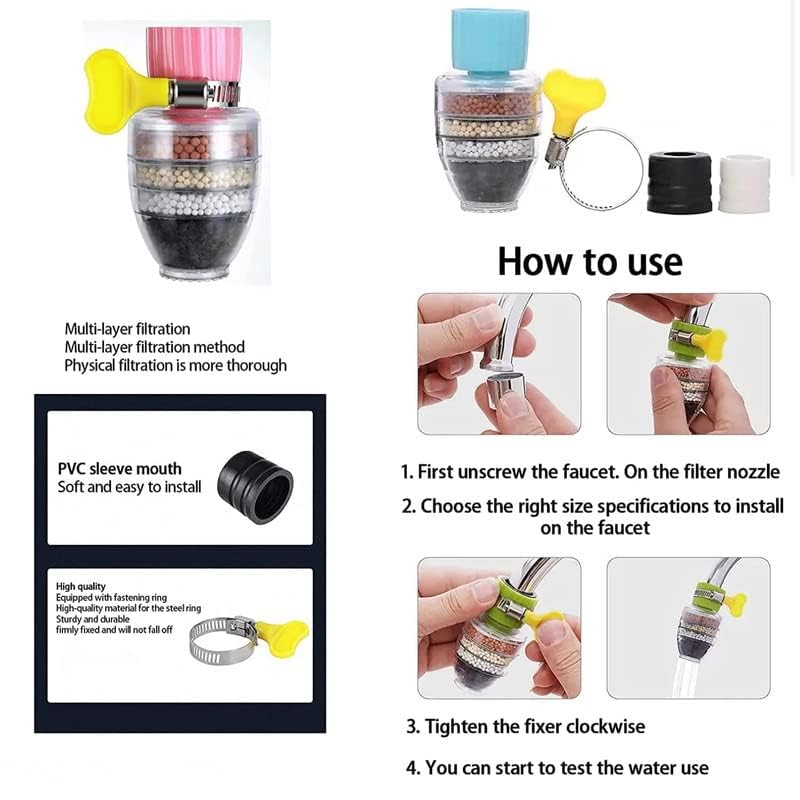 Multi-layer filtration
Multi-layer filtration method
Physical filtration is more thorough

PVC sleeve mouth
Soft and easy to install

High quality
Equipped with fastening ring
High-quality material for the steel ring
Sturdy and durable
firmly fixed and will not fall off

How to use

1. First unscrew the faucet. On the filter nozzle

2. Choose the right size specifications to install on the faucet

3. Tighten the fixer clockwise

4. You can start to test the water use