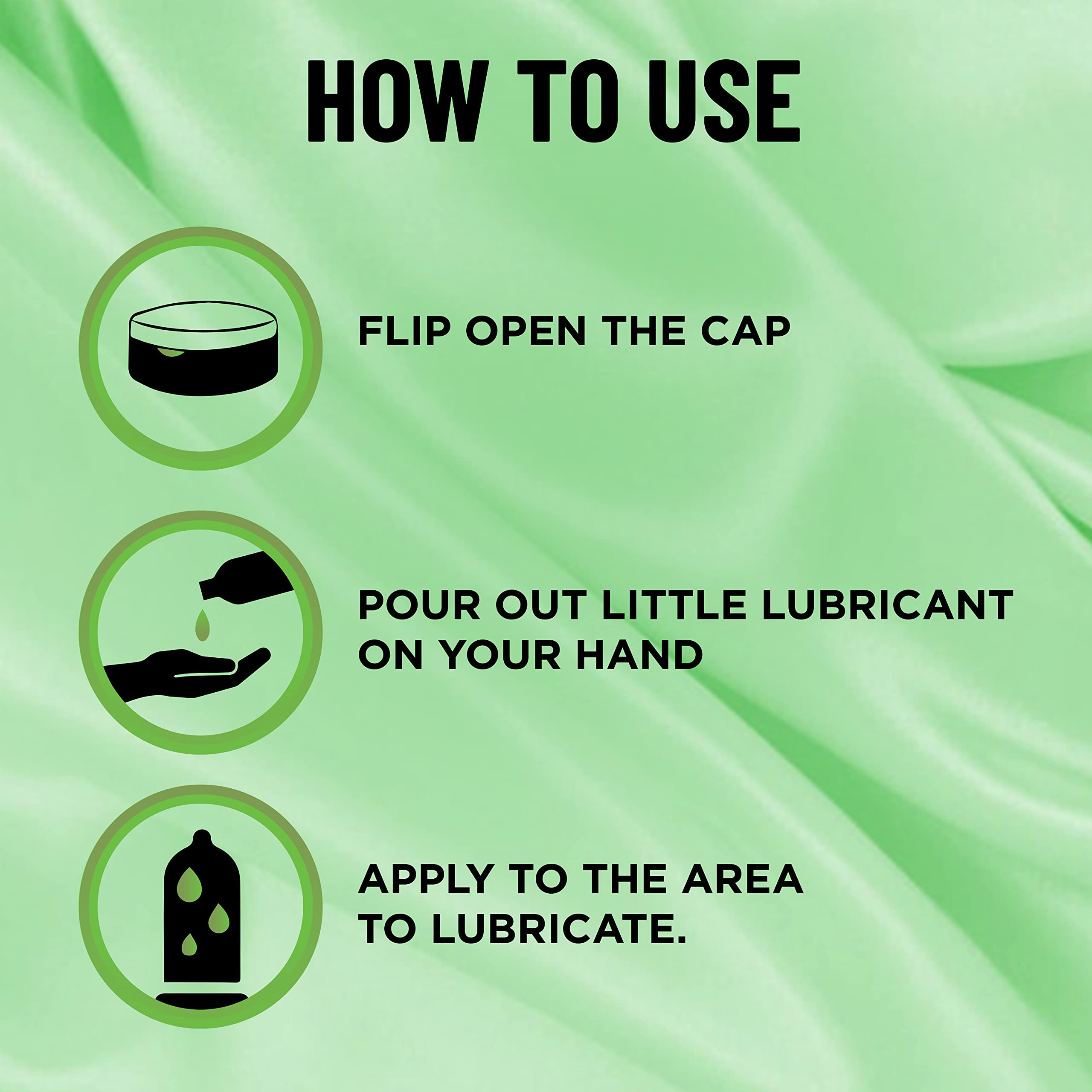 HOW TO USE

FLIP OPEN THE CAP

POUR OUT LITTLE LUBRICANT ON YOUR HAND

APPLY TO THE AREA TO LUBRICATE.