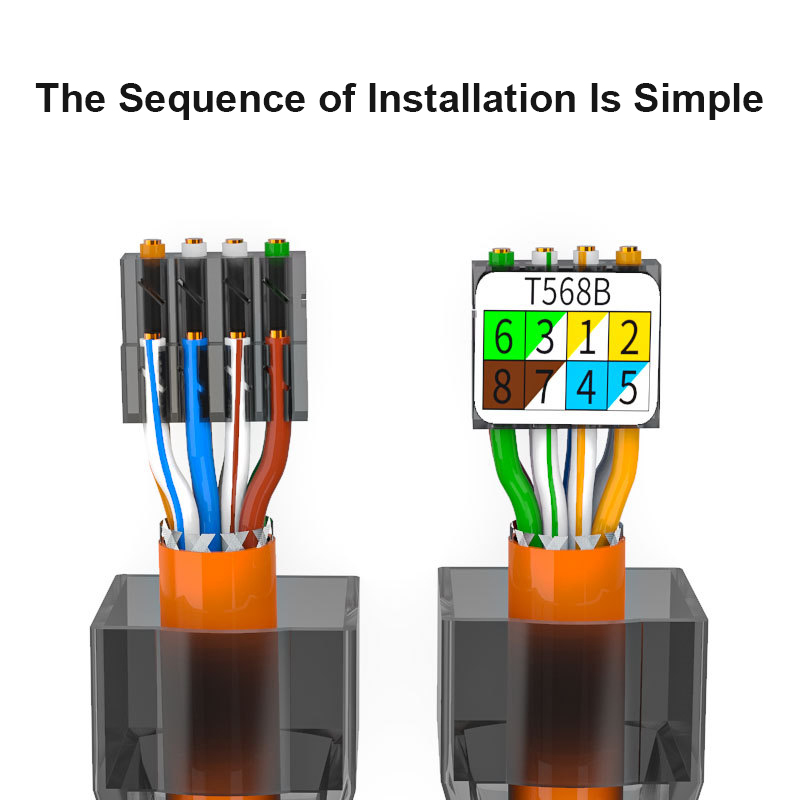 The Sequence of Installation Is Simple

T568B

| 6 | 3 | 1 | 2 |
|---|---|---|---|
| 8 | 7 | 4 | 5 |