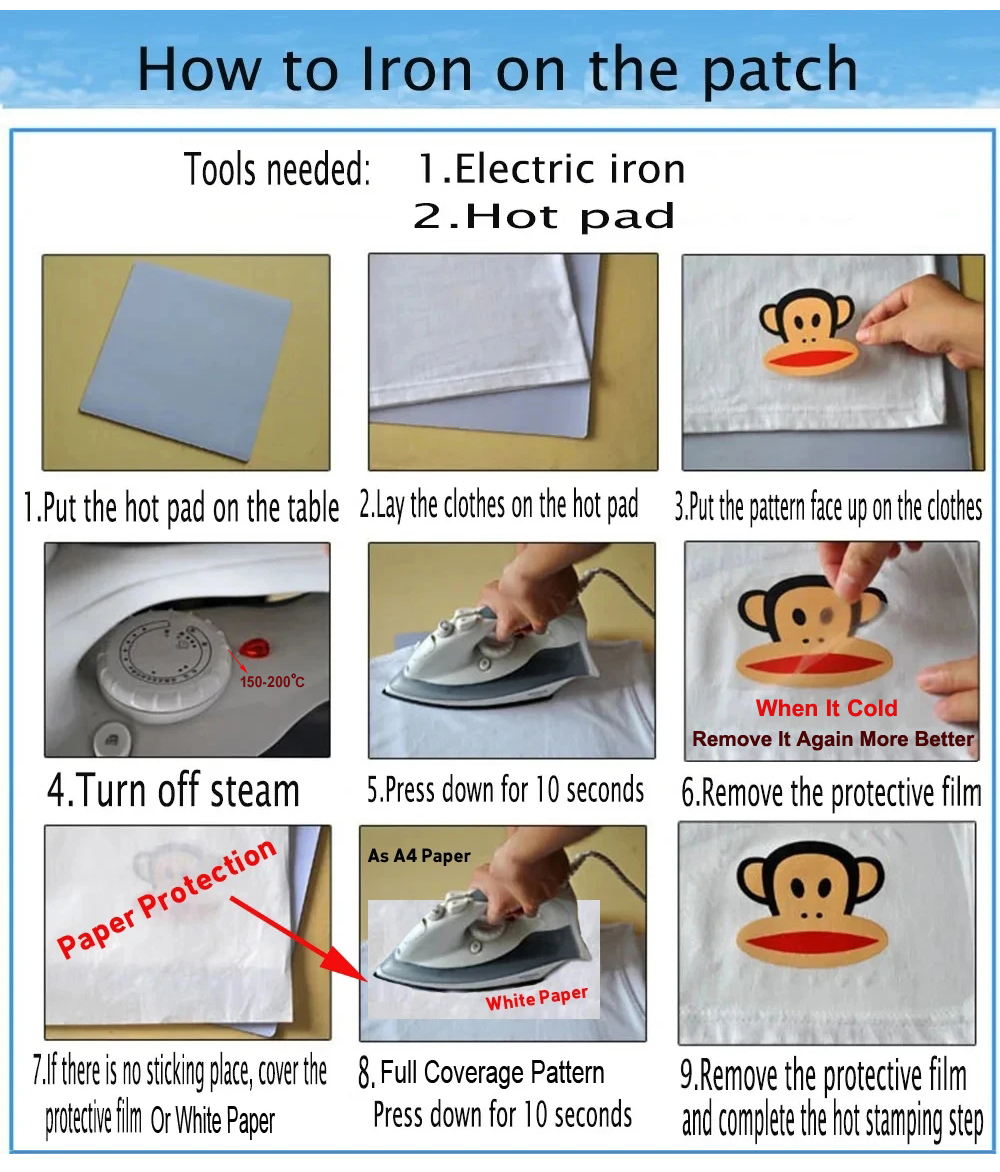 How to Iron on the patch

Tools needed: 1.Electric iron
2.Hot pad

1.Put the hot pad on the table

2.Lay the clothes on the hot pad

3.Put the pattern face up on the clothes

150-200°C

4.Turn off steam

5.Press down for 10 seconds

When It Cold
Remove It Again More Better

6.Remove the protective film

Paper Protection

7.If there is no sticking place, cover the protective film Or White Paper

As A4 Paper

White Paper

8. Full Coverage Pattern
Press down for 10 seconds

9.Remove the protective film and complete the hot stamping step