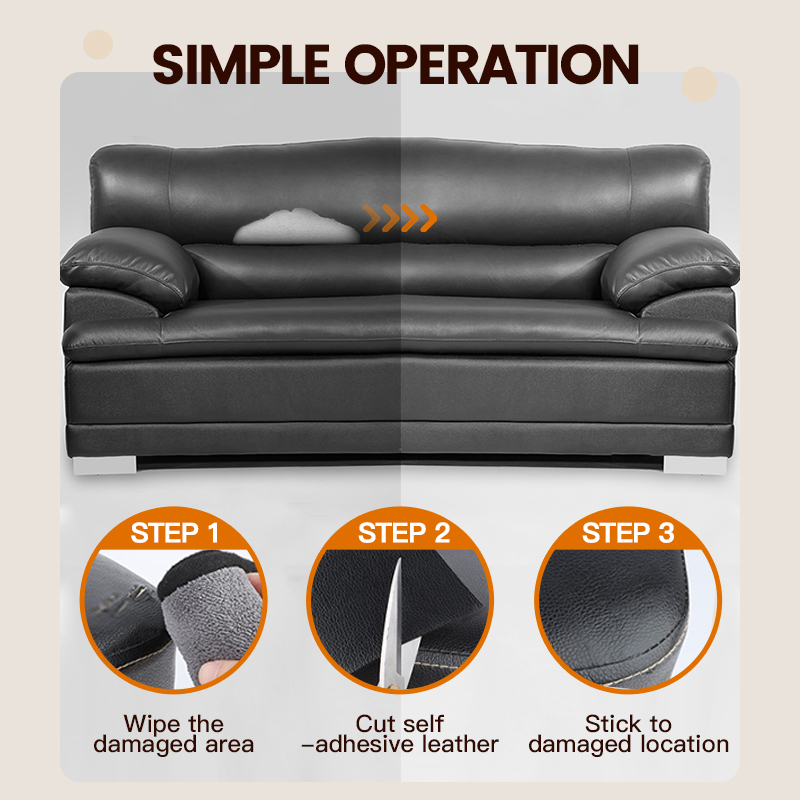 SIMPLE OPERATION

STEP 1

Wipe the damaged area

STEP 2

Cut self -adhesive leather

STEP 3

Stick to damaged location