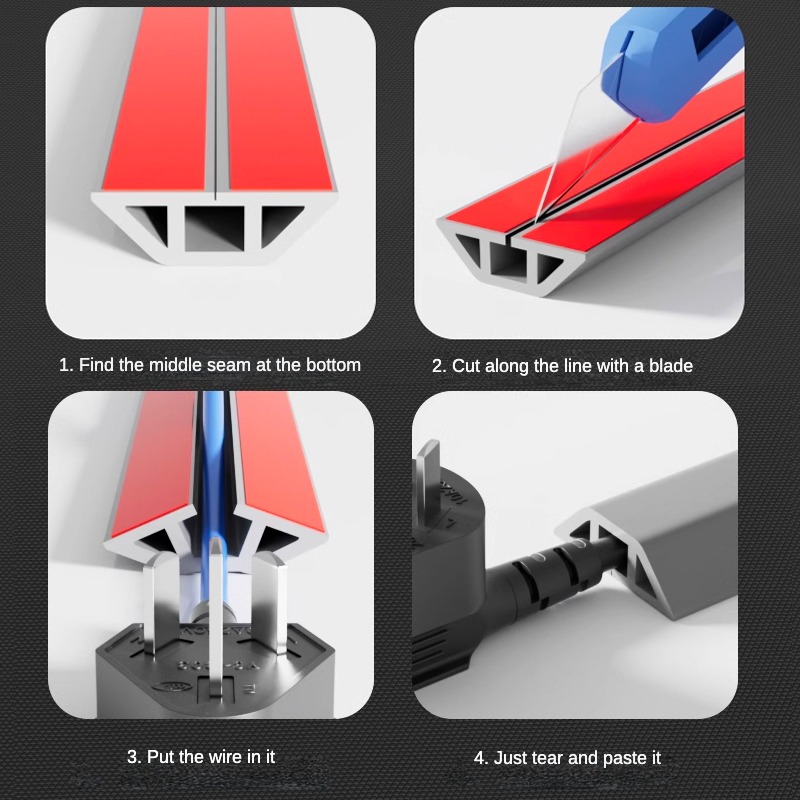 1. Find the middle seam at the bottom

2. Cut along the line with a blade

3. Put the wire in it

4. Just tear and paste it