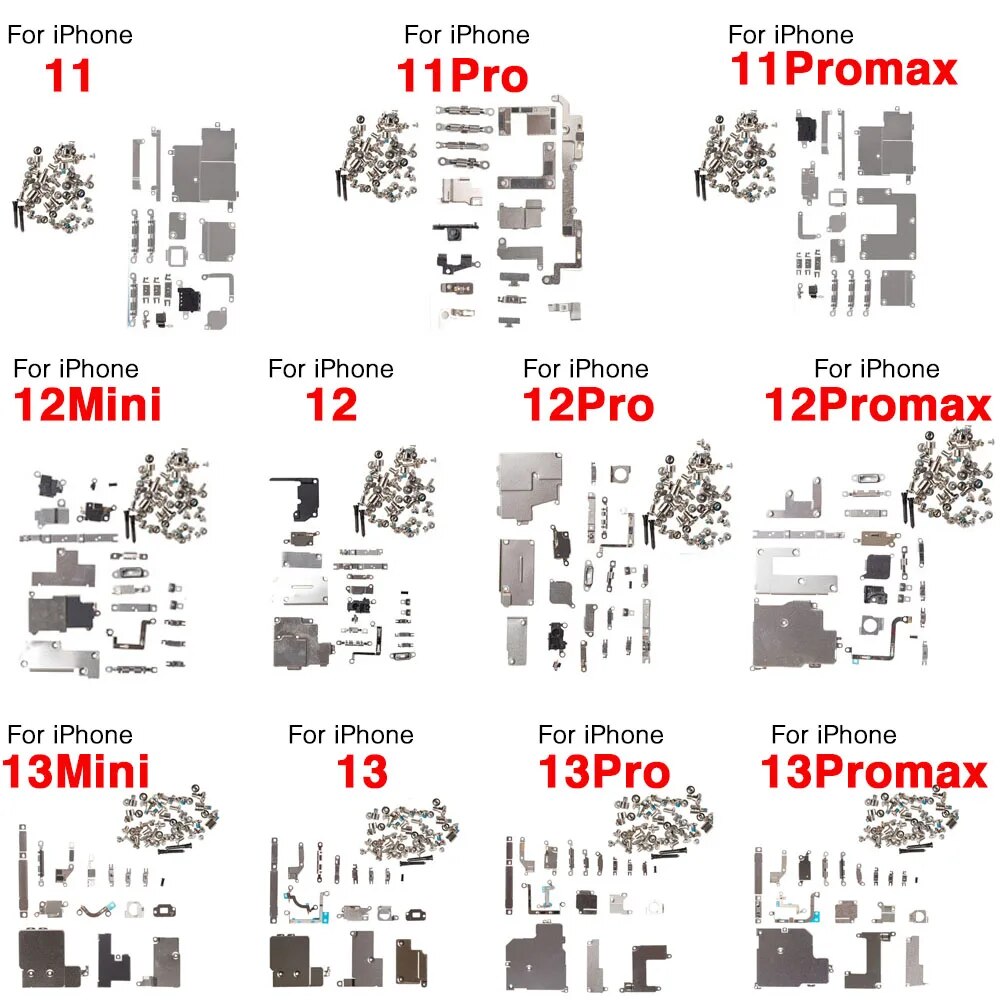 For iPhone
11

For iPhone
11Pro

For iPhone
11Promax

For iPhone
12Mini

For iPhone
12

For iPhone
12Pro

For iPhone
12Promax

For iPhone
13Mini

For iPhone
13

For iPhone
13Pro

For iPhone
13Promax