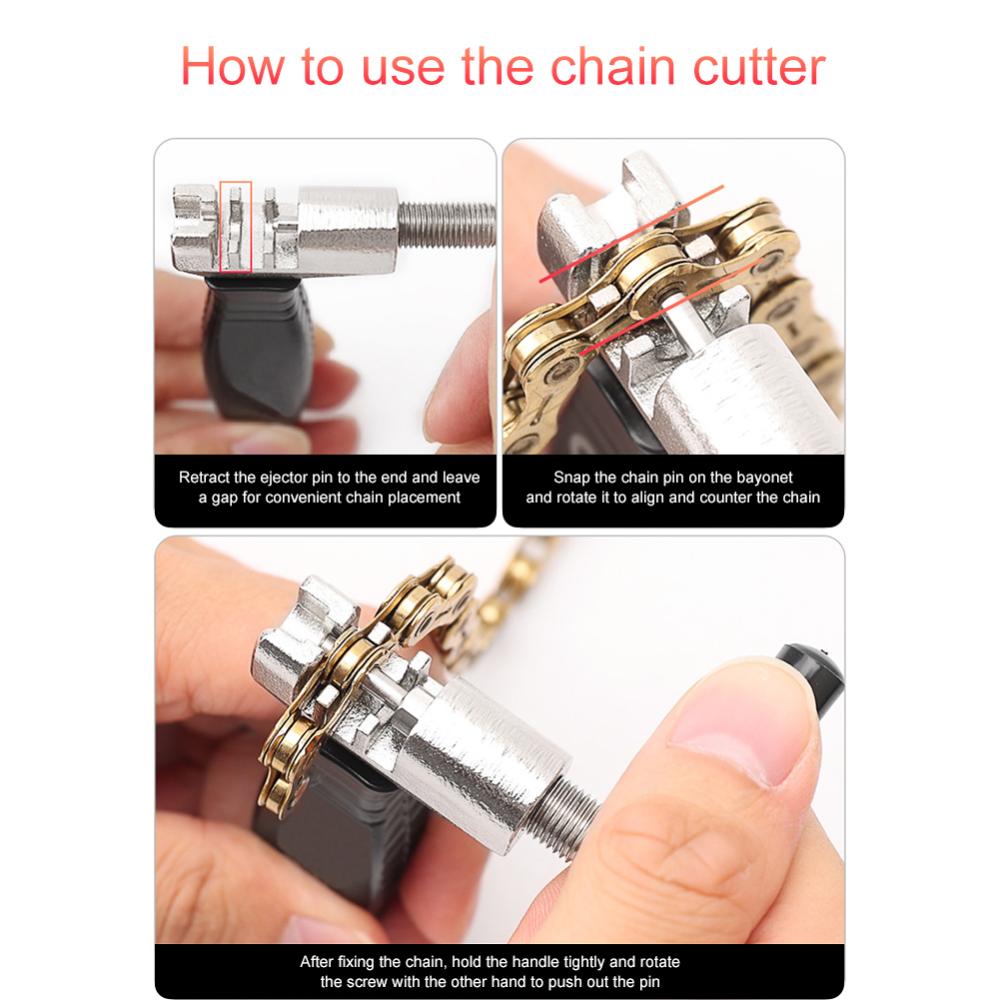 How to use the chain cutter

Retract the ejector pin to the end and leave a gap for convenient chain placement

Snap the chain pin on the bayonet and rotate it to align and counter the chain

After fixing the chain, hold the handle tightly and rotate the screw with the other hand to push out the pin