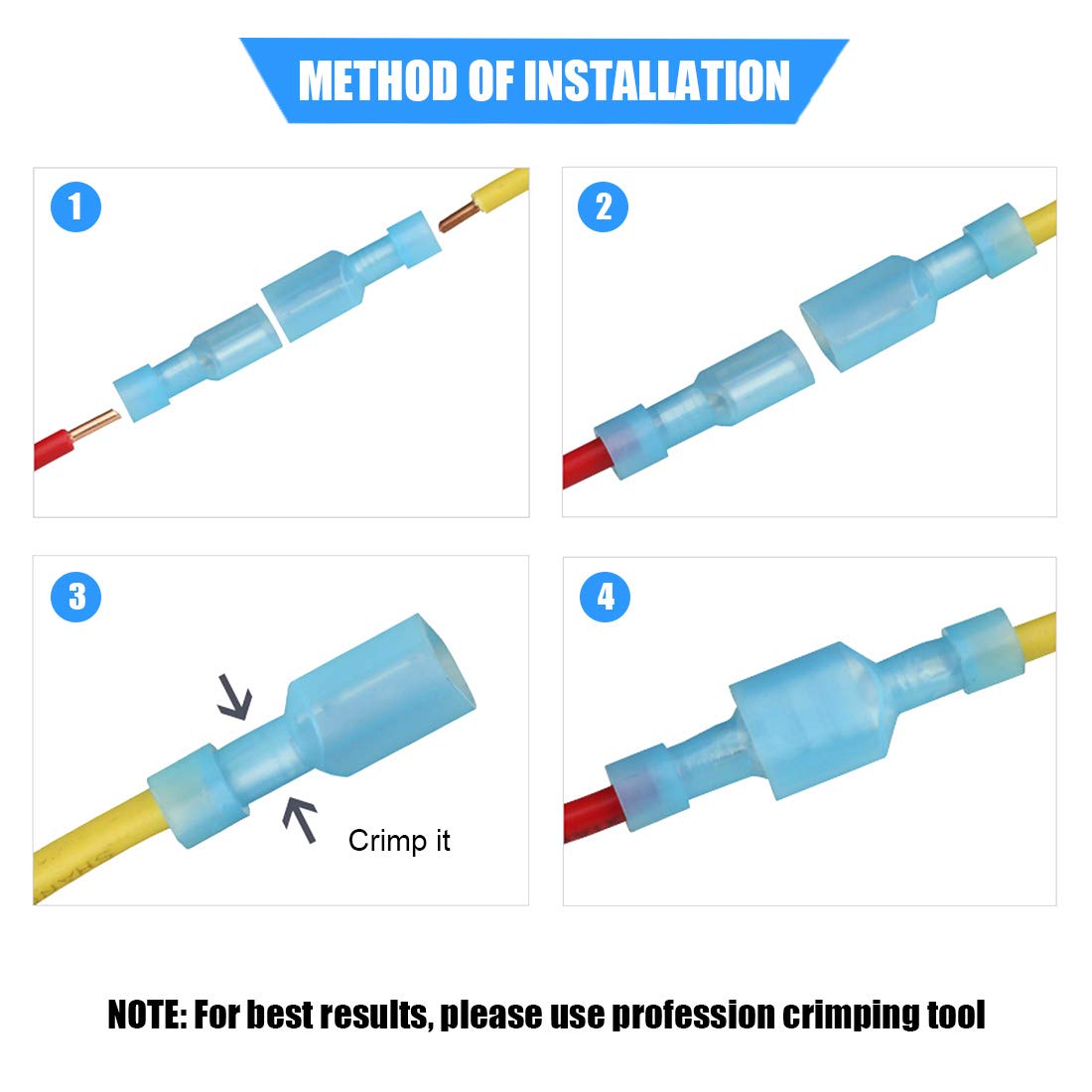 METHOD OF INSTALLATION

1

2

3

Crimp it

4

NOTE: For best results, please use profession crimping tool