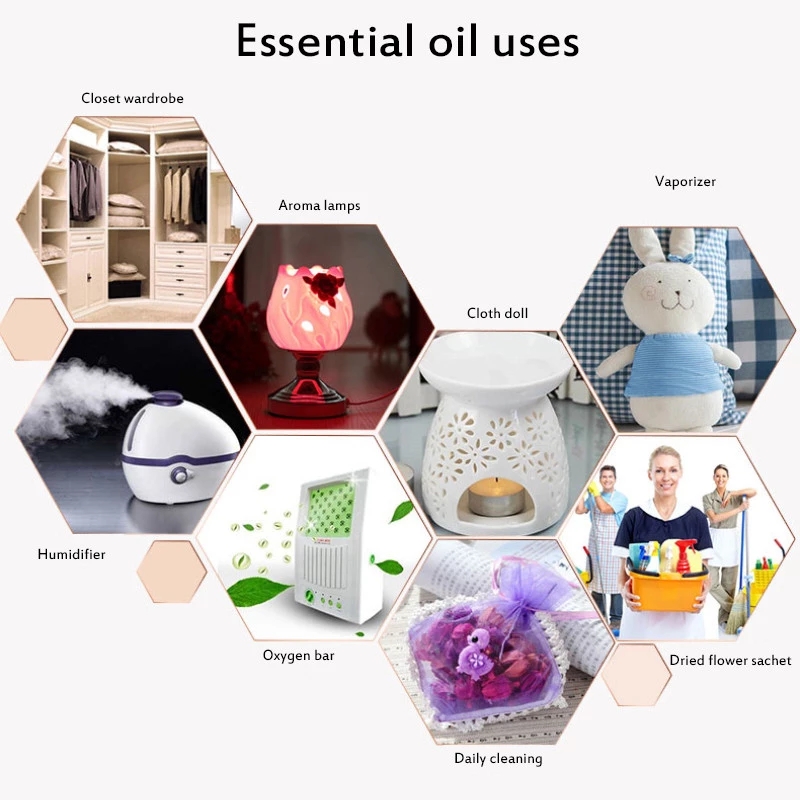 Essential oil uses

Closet wardrobe

Aroma lamps

Vaporizer

Cloth doll

Humidifier

Oxygen bar

Dried flower sachet

Daily cleaning