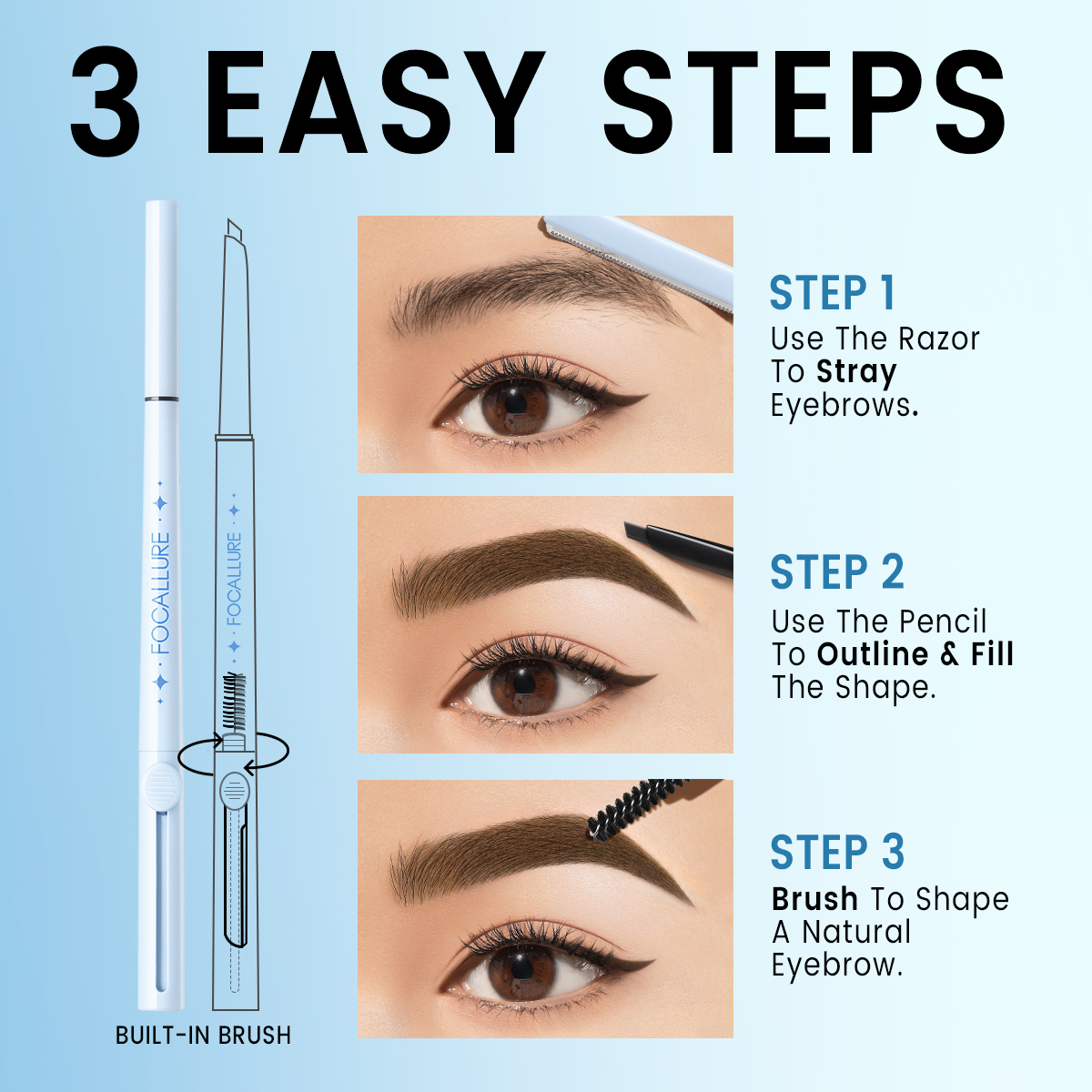 3 EASY STEPS

FOCALLURE

FOCALLURE

BUILT-IN BRUSH

STEP 1

Use The Razor To Stray Eyebrows.

STEP 2

Use The Pencil To Outline & Fill The Shape.

STEP 3

Brush To Shape A Natural Eyebrow.