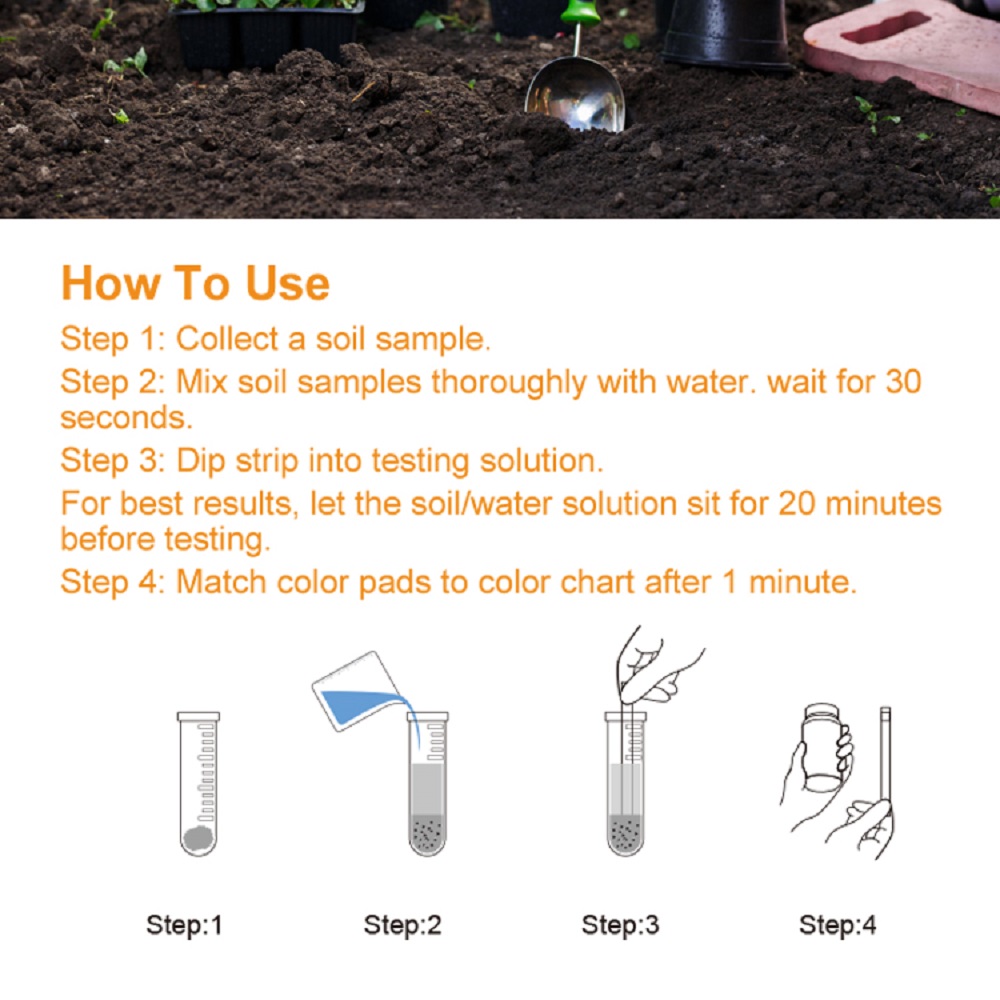 How To Use

Step 1: Collect a soil sample.

Step 2: Mix soil samples thoroughly with water. wait for 30 seconds.

Step 3: Dip strip into testing solution.

For best results, let the soil/water solution sit for 20 minutes before testing.

Step 4: Match color pads to color chart after 1 minute.

Step:1

Step:2

Step:3

Step:4