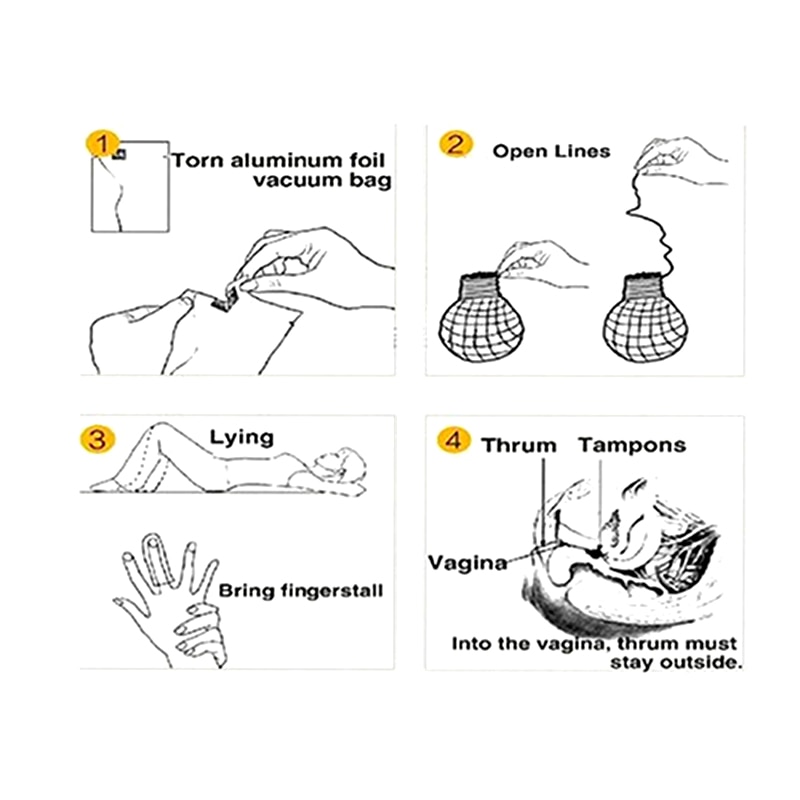 1 Torn aluminum foil vacuum bag

2 Open Lines

3 Lying

Bring fingerstall

4 Thrum Tampons

Vagina

Into the vagina, thrum must stay outside.