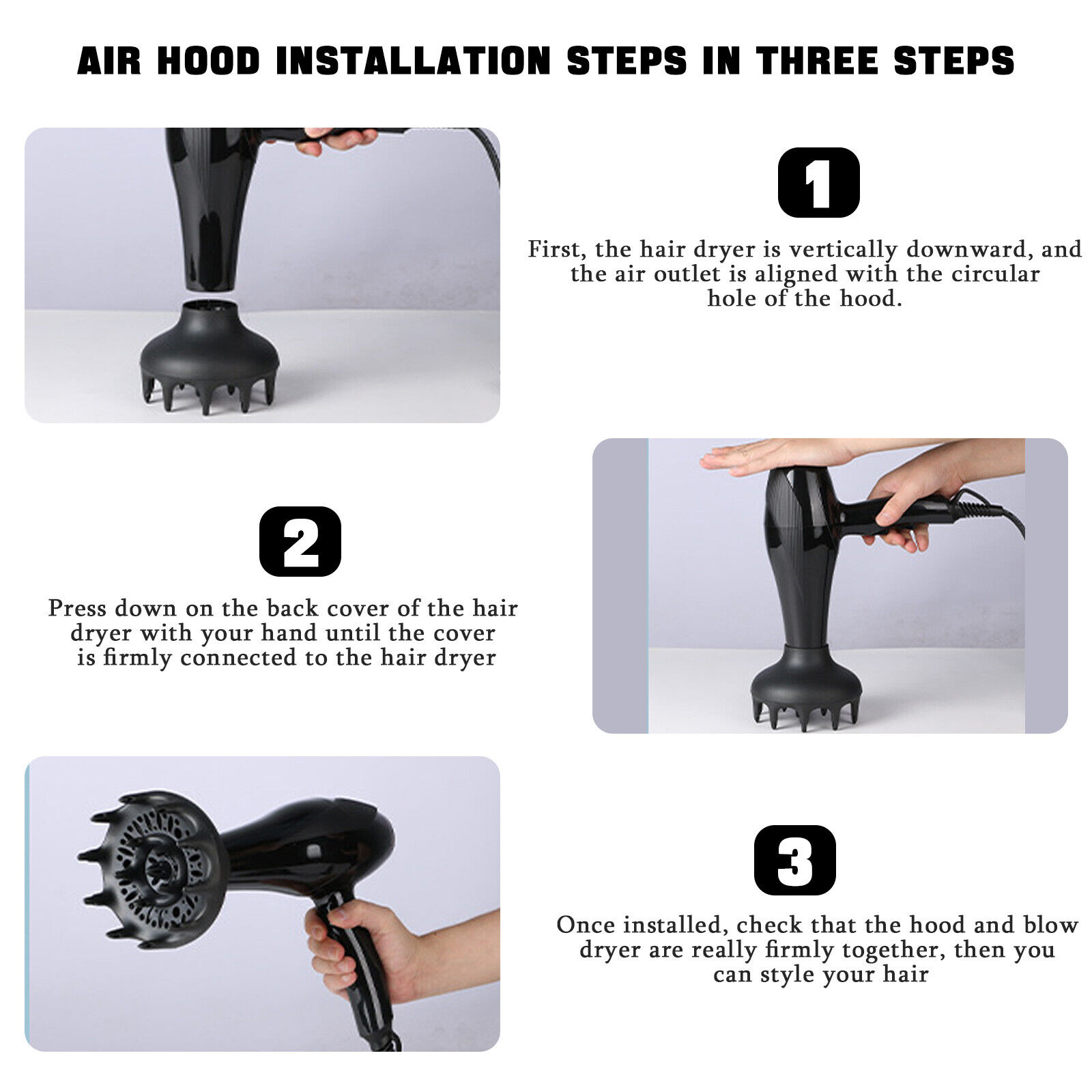 AIR HOOD INSTALLATION STEPS IN THREE STEPS

1

First, the hair dryer is vertically downward, and the air outlet is aligned with the circular hole of the hood.

2

Press down on the back cover of the hair dryer with your hand until the cover is firmly connected to the hair dryer

3

Once installed, check that the hood and blow dryer are really firmly together, then you can style your hair