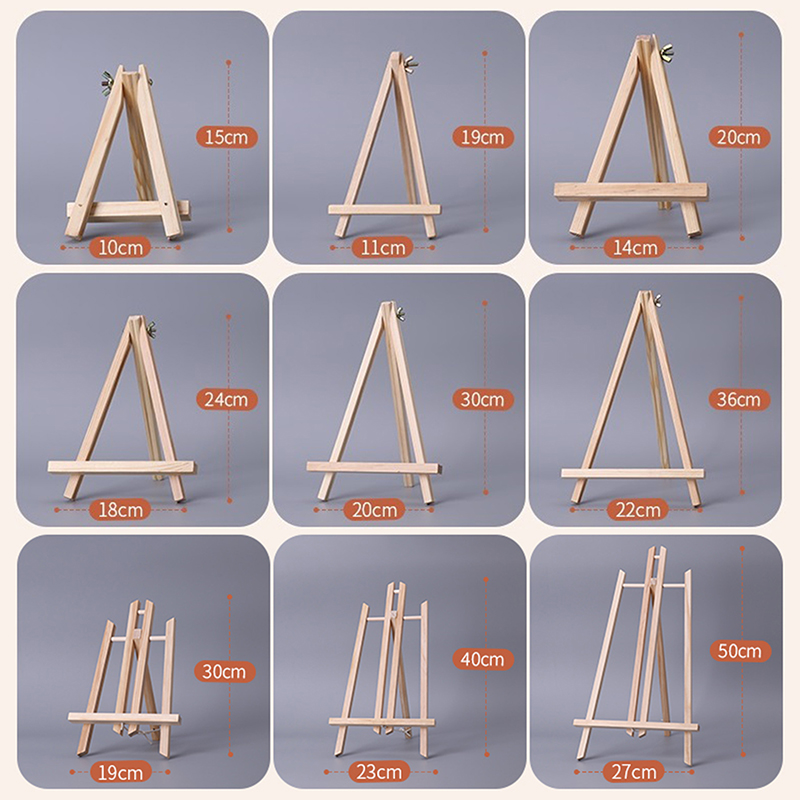 15cm
10cm
19cm
11cm
20cm
14cm
24cm
18cm
30cm
20cm
36cm
22cm
30cm
19cm
40cm
23cm
50cm
27cm