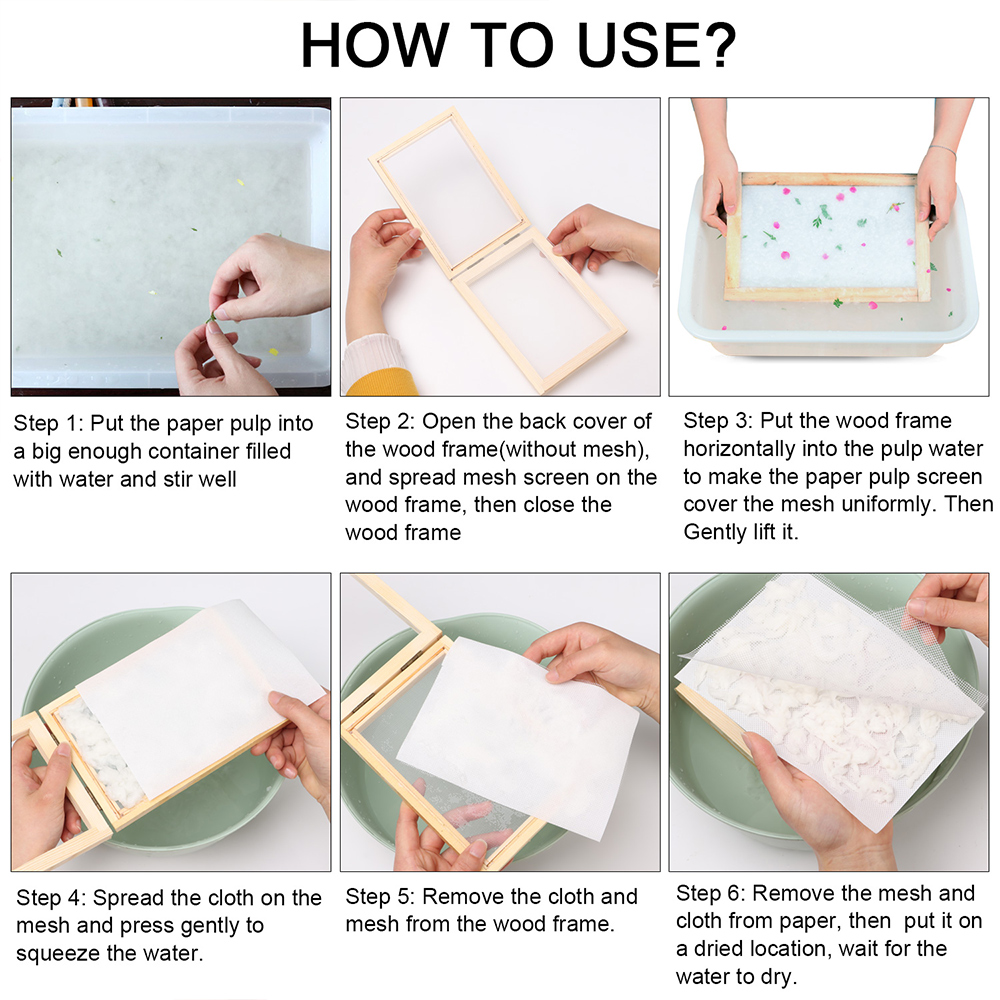 HOW TO USE?

Step 1: Put the paper pulp into a big enough container filled with water and stir well

Step 2: Open the back cover of the wood frame(without mesh), and spread mesh screen on the wood frame, then close the wood frame

Step 3: Put the wood frame horizontally into the pulp water to make the paper pulp screen cover the mesh uniformly. Then Gently lift it.

Step 4: Spread the cloth on the mesh and press gently to squeeze the water.

Step 5: Remove the cloth and mesh from the wood frame.

Step 6: Remove the mesh and cloth from paper, then put it on a dried location, wait for the water to dry.