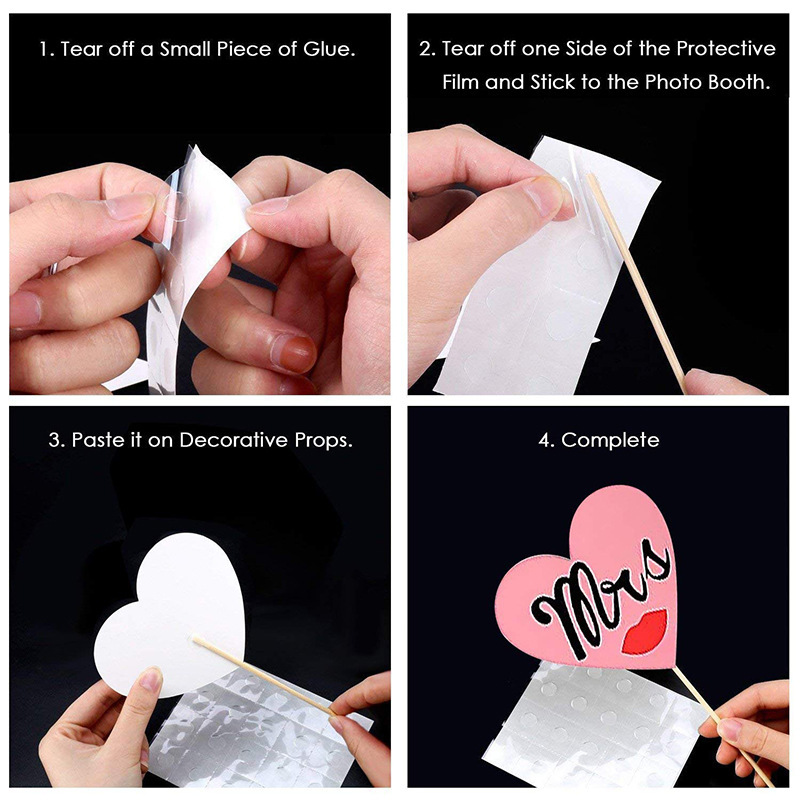 1. Tear off a Small Piece of Glue.

2. Tear off one Side of the Protective Film and Stick to the Photo Booth.

3. Paste it on Decorative Props.

4. Complete

Mrs