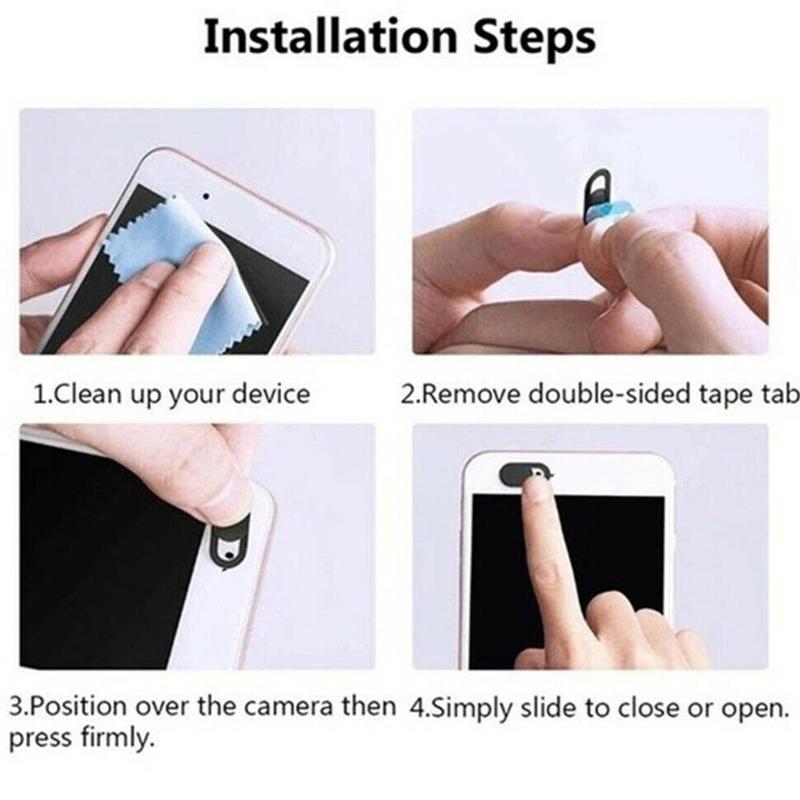 Installation Steps

1.Clean up your device

2.Remove double-sided tape tab

3.Position over the camera then press firmly.

4.Simply slide to close or open.