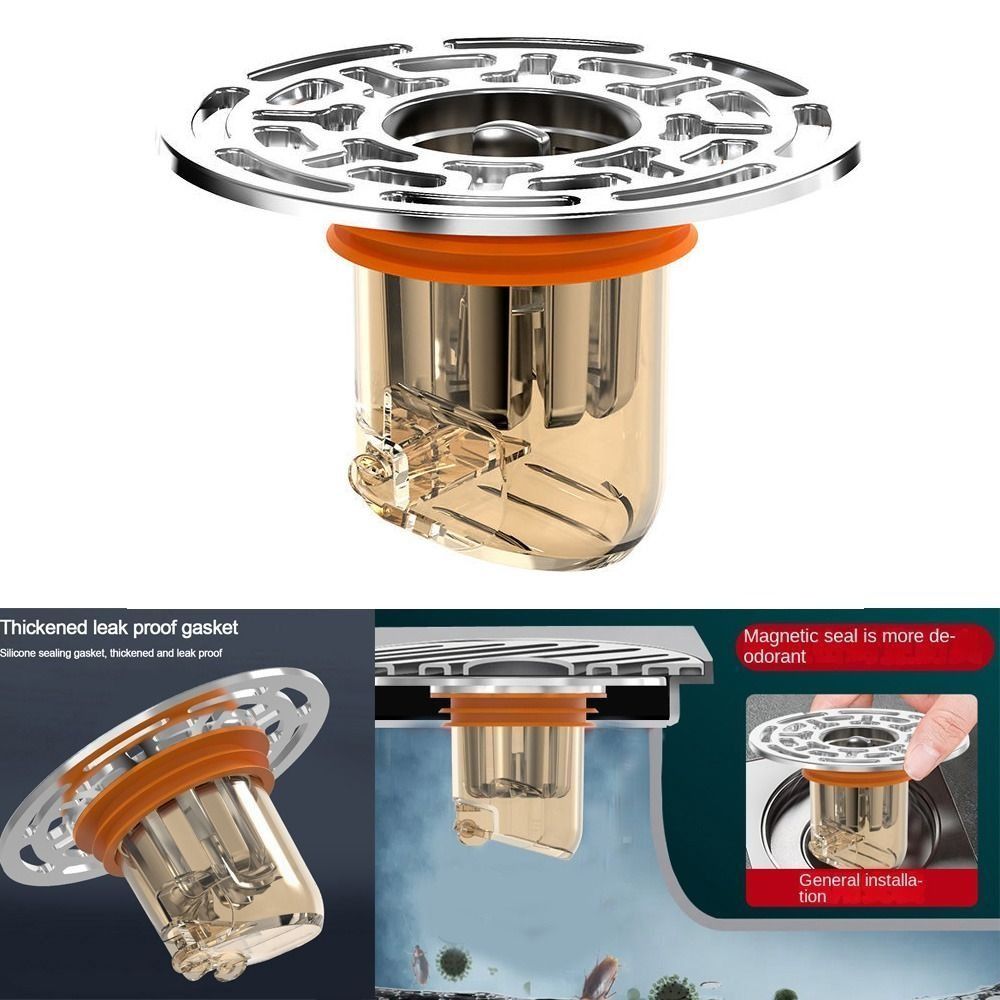 Thickened leak proof gasket
Silicone sealing gasket, thickened and leak proof

Magnetic seal is more deodorant

General installation