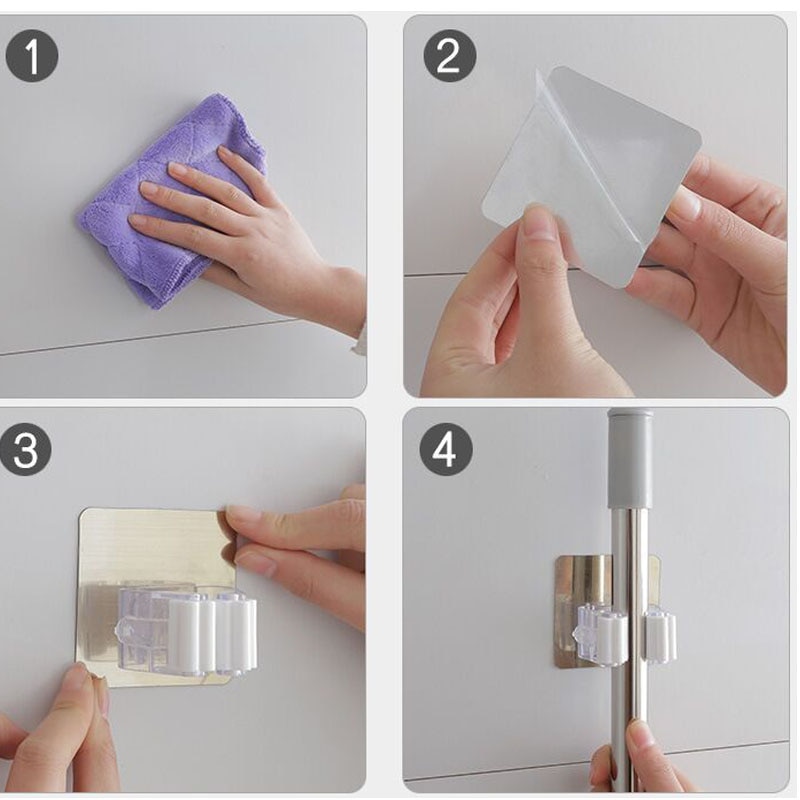 1

2

3

4