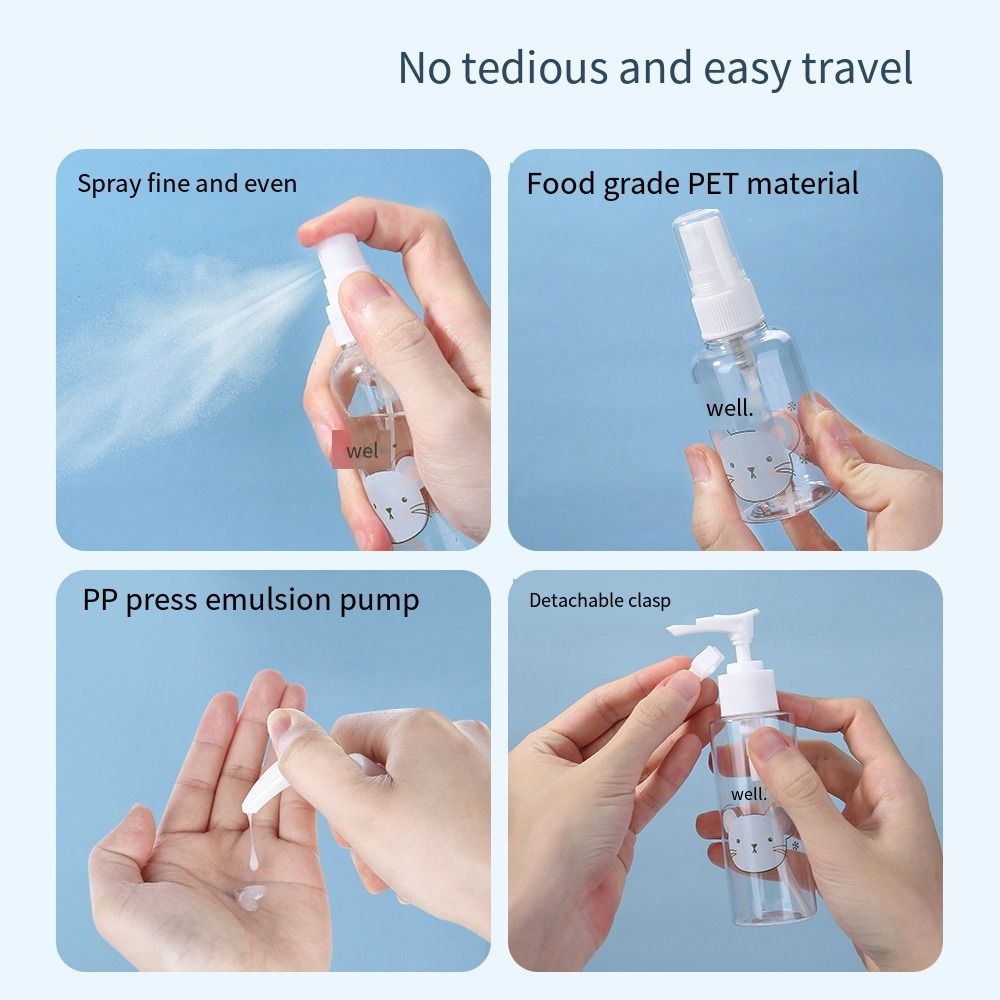 No tedious and easy travel

Spray fine and even

wel

Food grade PET material

well.

PP press emulsion pump

Detachable clasp

well.