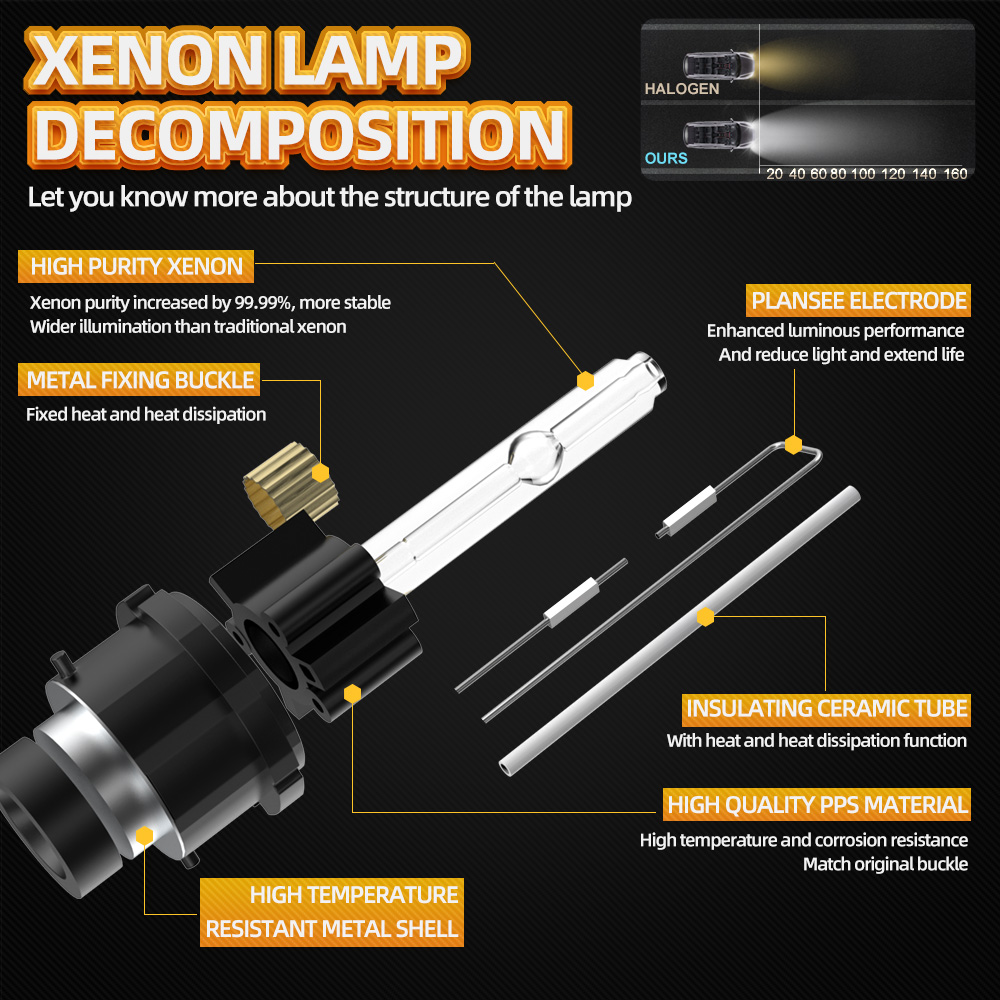 XENON LAMP DECOMPOSITION

Let you know more about the structure of the lamp

HALOGEN

OURS

20 40 60 80 100 120 140 160

HIGH PURITY XENON

Xenon purity increased by 99.99%, more stable
Wider illumination than traditional xenon

METAL FIXING BUCKLE

Fixed heat and heat dissipation

PLANSEE ELECTRODE

Enhanced luminous performance
And reduce light and extend life

INSULATING CERAMIC TUBE

With heat and heat dissipation function

HIGH QUALITY PPS MATERIAL

High temperature and corrosion resistance
Match original buckle

HIGH TEMPERATURE RESISTANT METAL SHELL