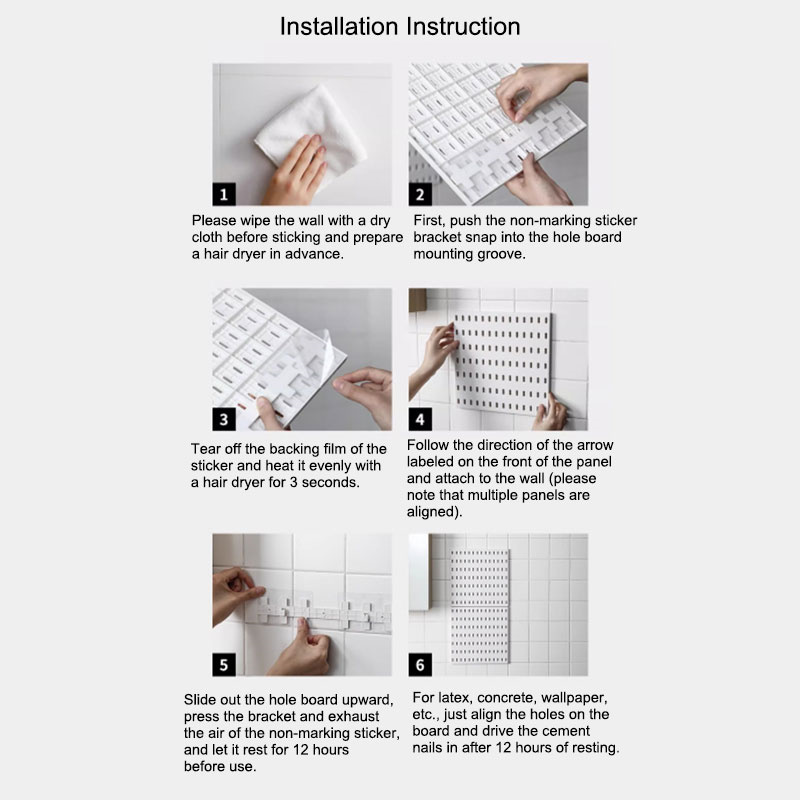 Installation Instruction

1

Please wipe the wall with a dry cloth before sticking and prepare a hair dryer in advance.

2

First, push the non-marking sticker bracket snap into the hole board mounting groove.

3

Tear off the backing film of the sticker and heat it evenly with a hair dryer for 3 seconds.

4

Follow the direction of the arrow labeled on the front of the panel and attach to the wall (please note that multiple panels are aligned).

5

Slide out the hole board upward, press the bracket and exhaust the air of the non-marking sticker, and let it rest for 12 hours before use.

6

For latex, concrete, wallpaper, etc., just align the holes on the board and drive the cement nails in after 12 hours of resting.