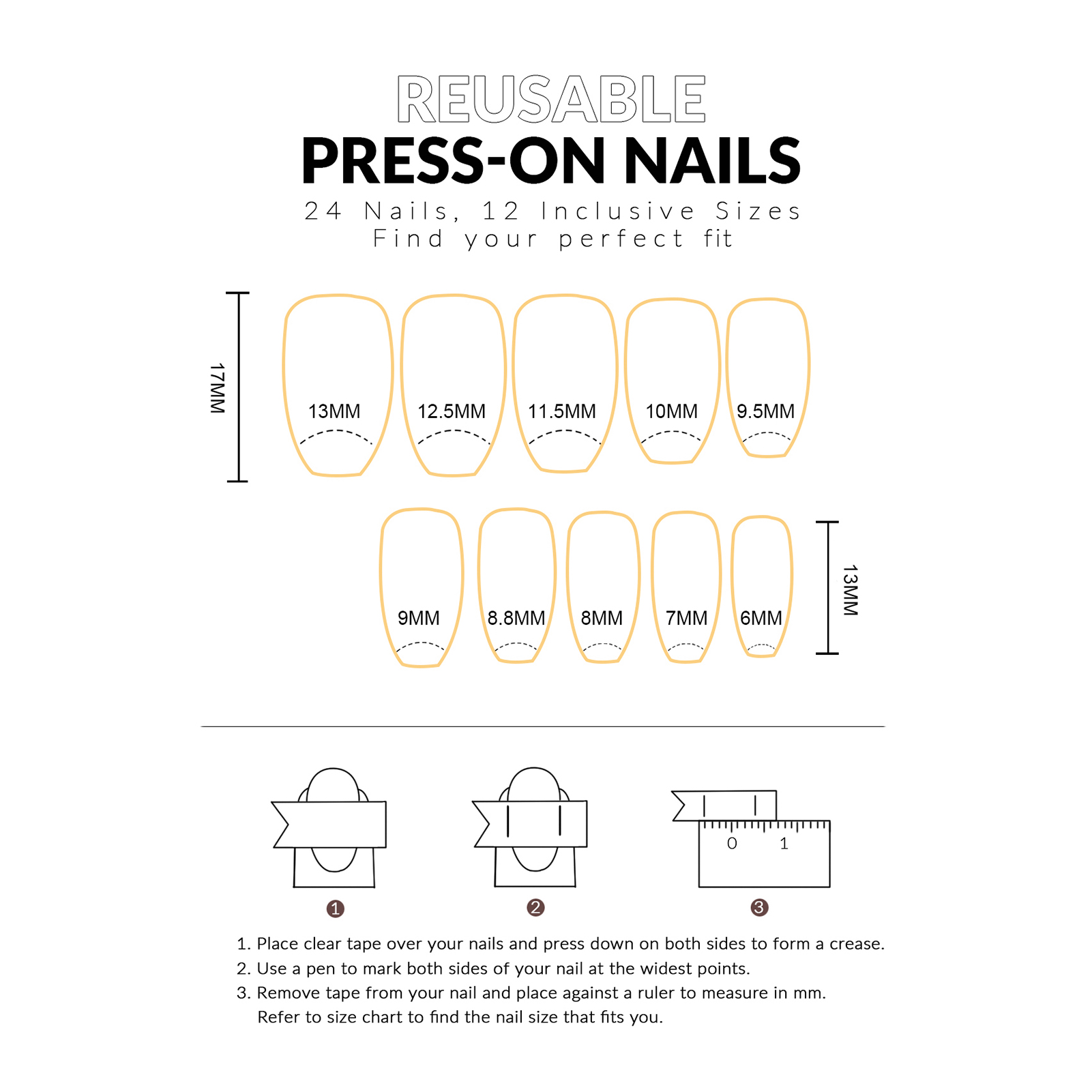 REUSABLE
PRESS-ON NAILS
24 Nails, 12 Inclusive Sizes
Find your perfect fit

17MM

13MM 12.5MM 11.5MM 10MM 9.5MM

9MM 8.8MM 8MM 7MM 6MM

13MM

0 1

1 2 3

1. Place clear tape over your nails and press down on both sides to form a crease.
2. Use a pen to mark both sides of your nail at the widest points.
3. Remove tape from your nail and place against a ruler to measure in mm.
Refer to size chart to find the nail size that fits you.