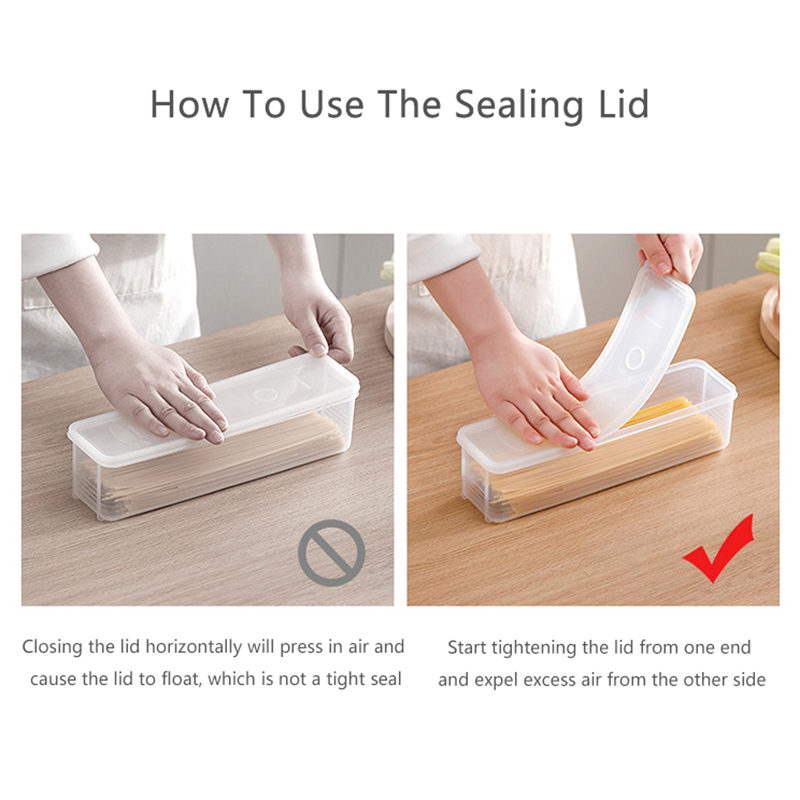 How To Use The Sealing Lid

Closing the lid horizontally will press in air and cause the lid to float, which is not a tight seal

Start tightening the lid from one end and expel excess air from the other side