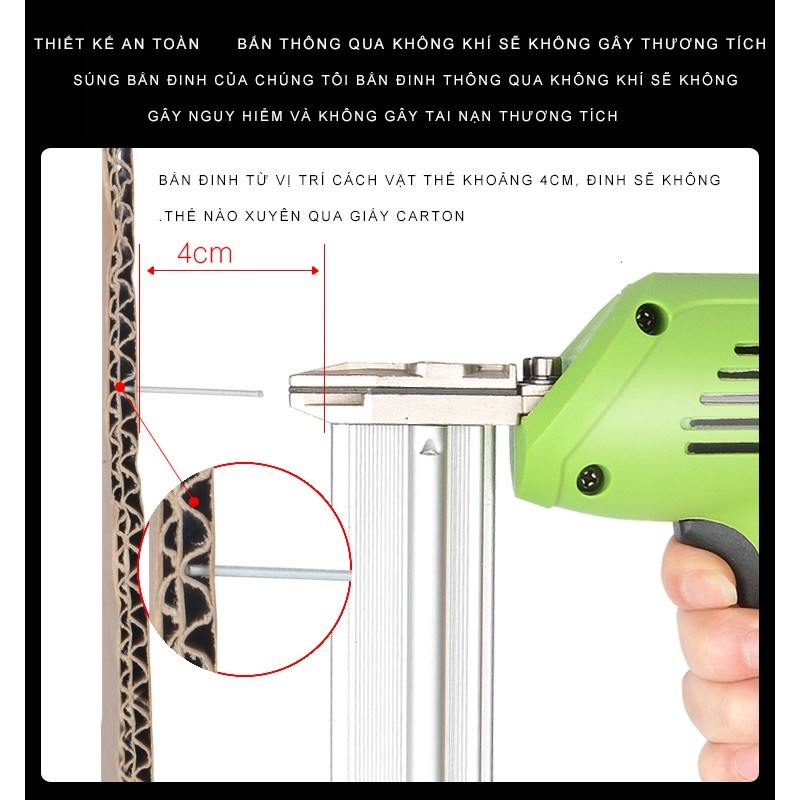 THIẾT KẾ AN TOÀN BẮN THÔNG QUA KHÔNG KHÍ SẼ KHÔNG GÂY THƯƠNG TÍCH

SÚNG BẮN ĐINH CỦA CHÚNG TÔI BẮN ĐINH THÔNG QUA KHÔNG KHÍ SẼ KHÔNG GÂY NGUY HIỂM VÀ KHÔNG GÂY TAI NẠN THƯƠNG TÍCH

BẮN ĐINH TỪ VỊ TRÍ CÁCH VẬT THỂ KHOẢNG 4CM, ĐINH SẼ KHÔNG .THỂ NÀO XUYÊN QUA GIẤY CARTON

4cm