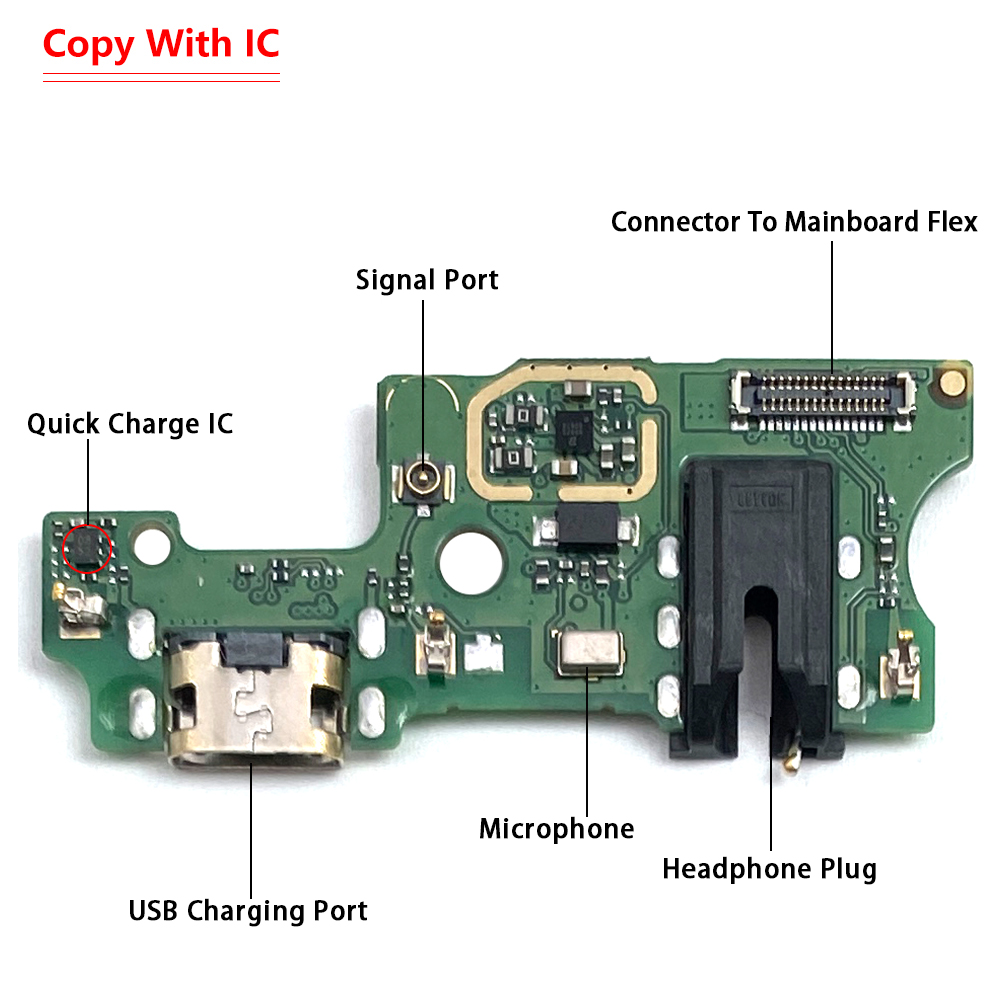 Copy With IC

Connector To Mainboard Flex

Signal Port

Quick Charge IC

Microphone

Headphone Plug

USB Charging Port