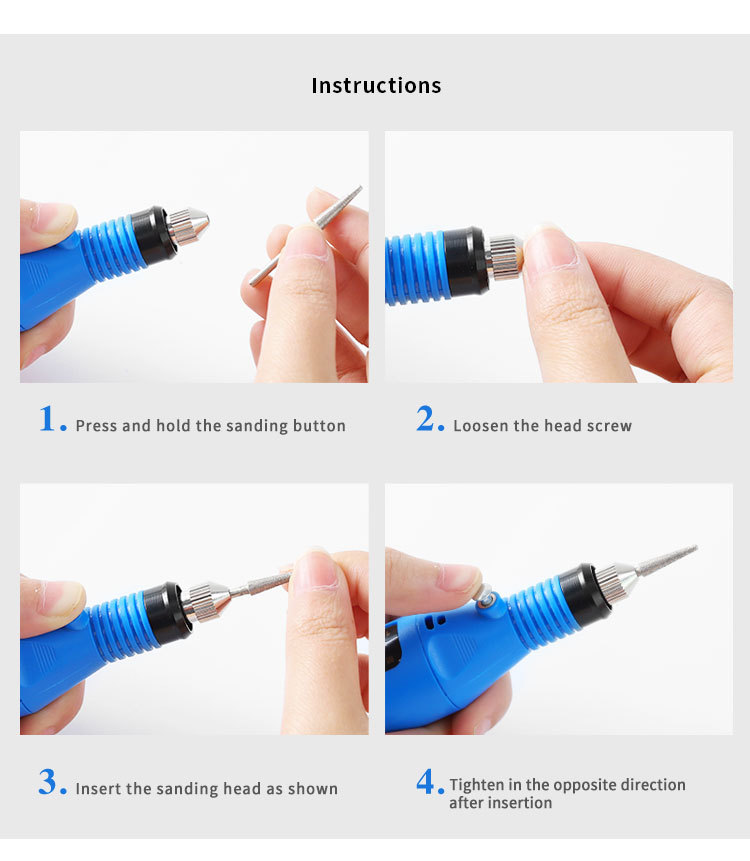 Instructions

1. Press and hold the sanding button

2. Loosen the head screw

3. Insert the sanding head as shown

4. Tighten in the opposite direction after insertion