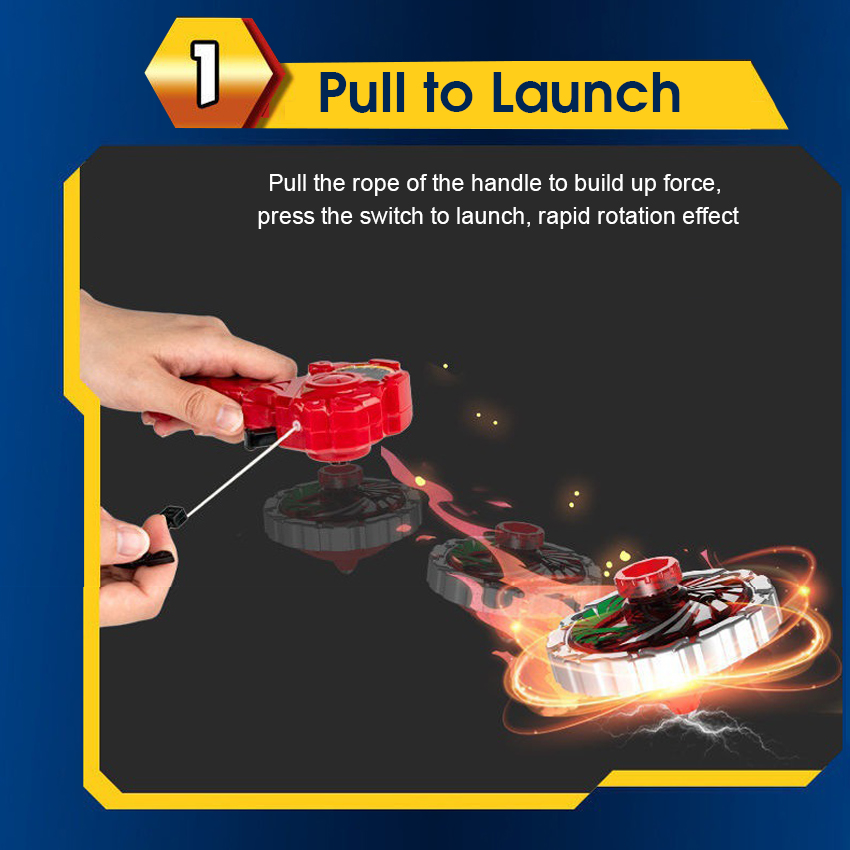 1

Pull to Launch

Pull the rope of the handle to build up force, press the switch to launch, rapid rotation effect