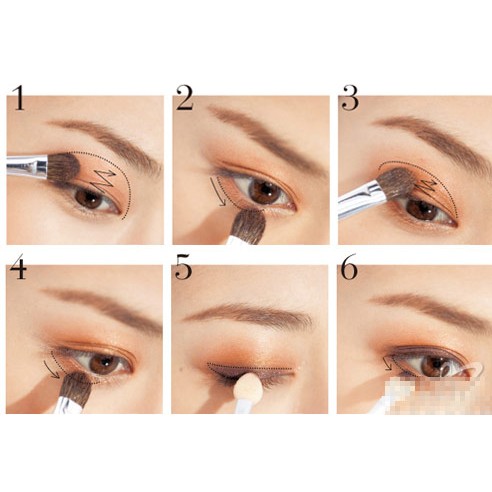 1
2
3
4
5
6